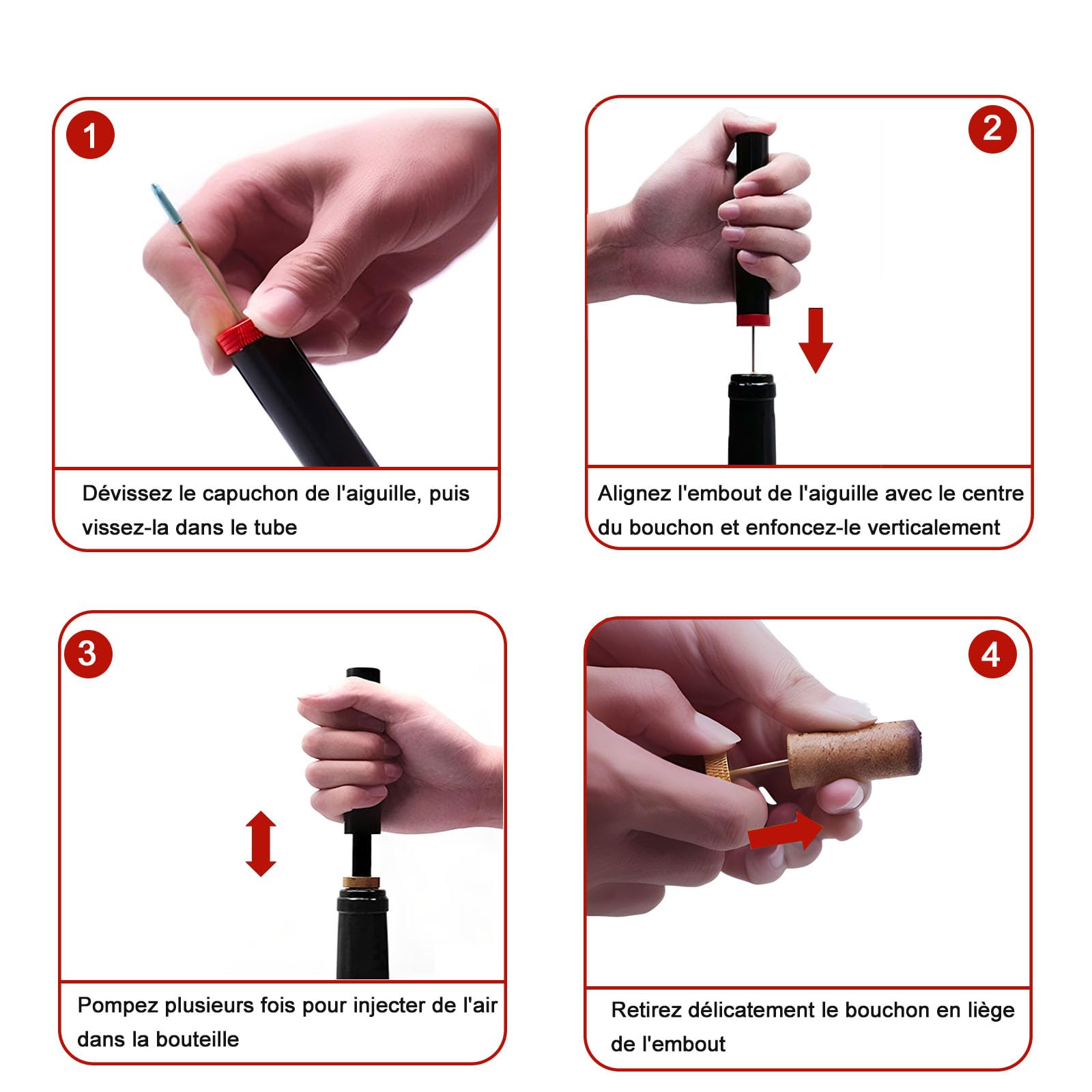 1

Dévissez le capuchon de l'aiguille, puis vissez-la dans le tube

2

Alignez l'embout de l'aiguille avec le centre du bouchon et enfoncez-le verticalement

3

Pompez plusieurs fois pour injecter de l'air dans la bouteille

4

Retirez délicatement le bouchon en liège de l'embout