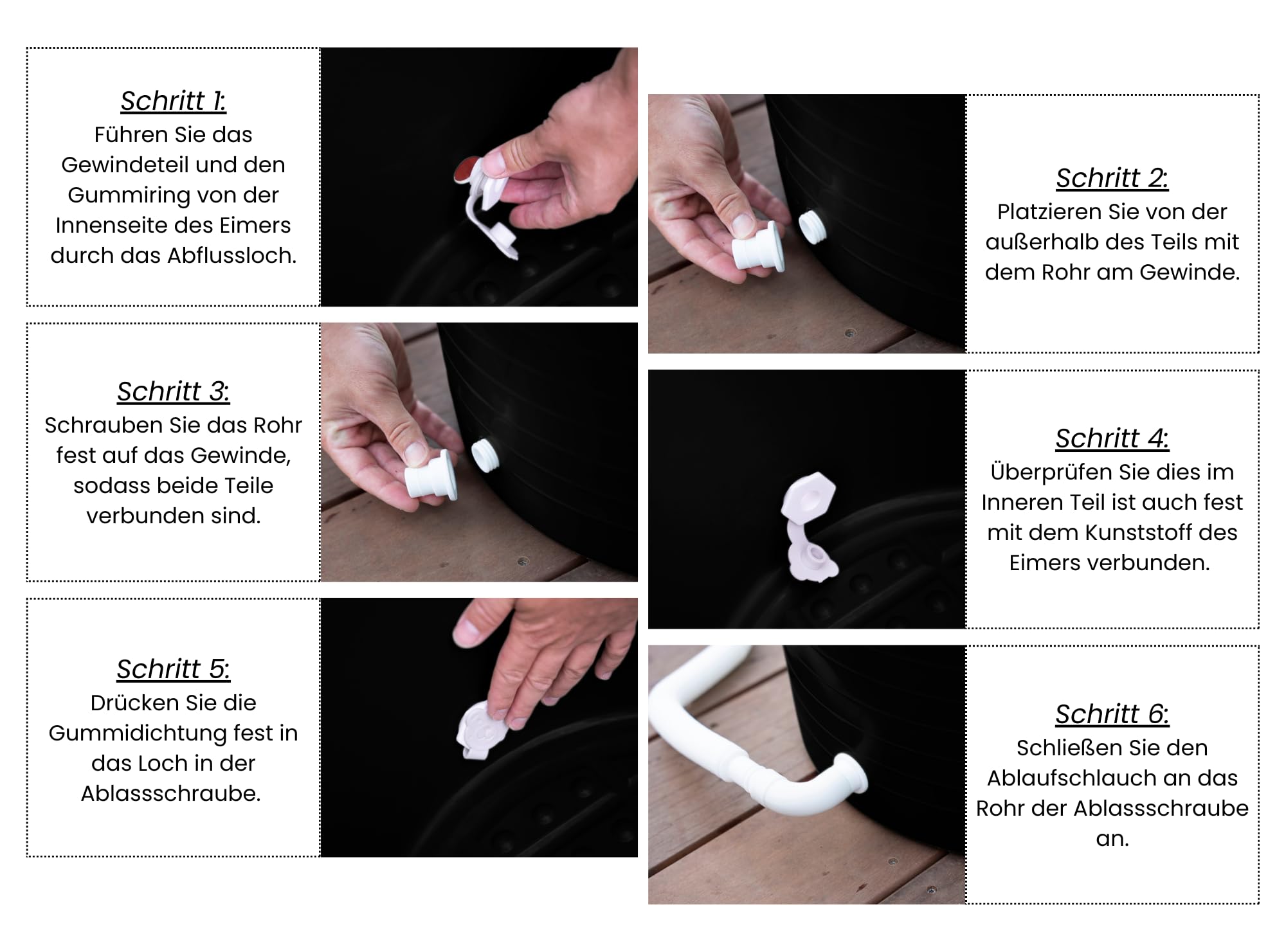 Schritt 1:
Führen Sie das Gewindeteil und den Gummiring von der Innenseite des Eimers durch das Abflussloch.

Schritt 2:
Platzieren Sie von der außerhalb des Teils mit dem Rohr am Gewinde.

Schritt 3:
Schrauben Sie das Rohr fest auf das Gewinde, sodass beide Teile verbunden sind.

Schritt 4:
Überprüfen Sie dies im Inneren Teil ist auch fest mit dem Kunststoff des Eimers verbunden.

Schritt 5:
Drücken Sie die Gummidichtung fest in das Loch in der Ablassschraube.

Schritt 6:
Schließen Sie den Ablaufschlauch an das Rohr der Ablassschraube an.