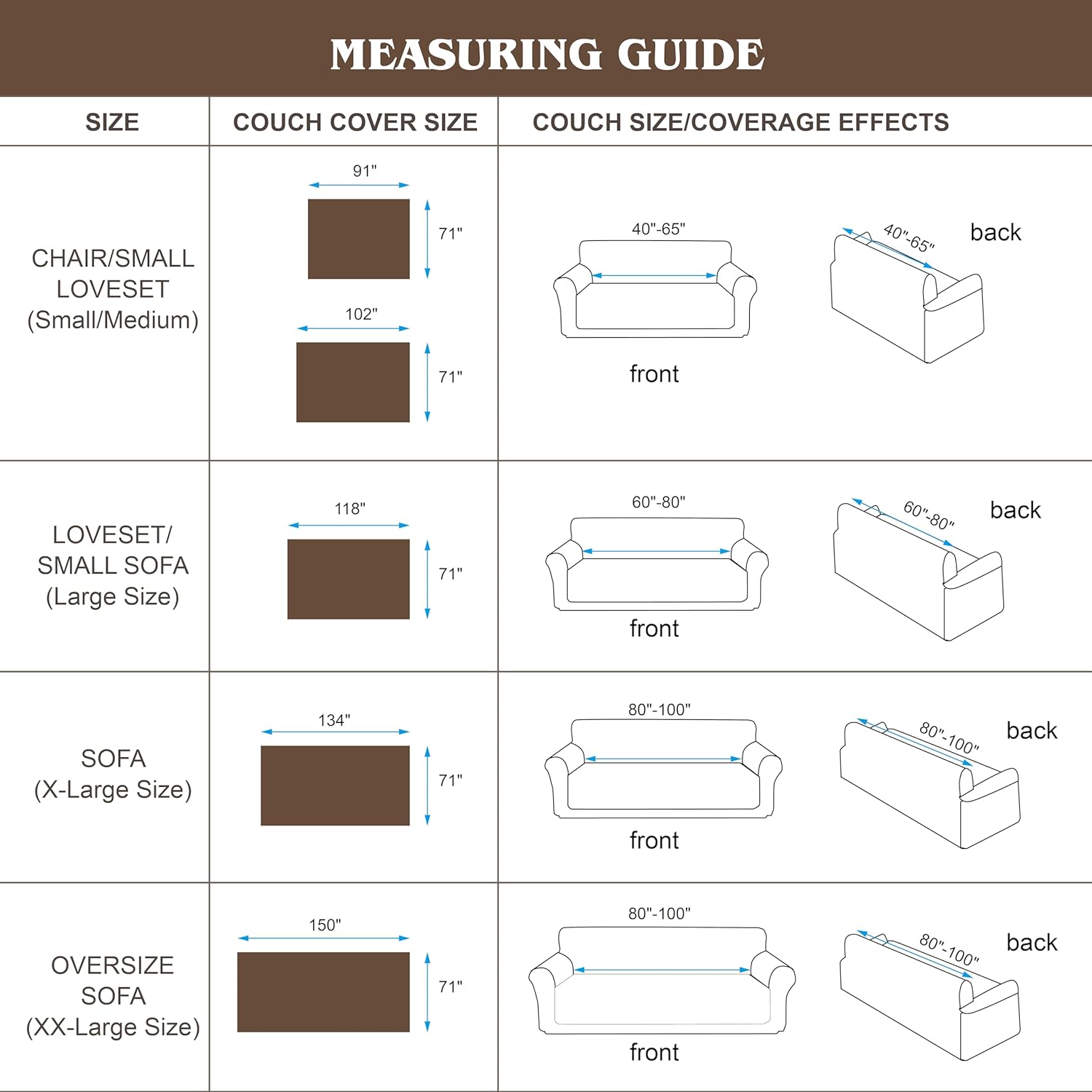 MEASURING GUIDE

| SIZE | COUCH COVER SIZE | COUCH SIZE/COVERAGE EFFECTS |
|---|---|---|
| CHAIR/SMALL LOVESET (Small/Medium) | 91" 71" 102" 71" | 40"-65" front 40"-65" back |
| LOVESET/ SMALL SOFA (Large Size) | 118" 71" | 60"-80" front 60"-80" back |
| SOFA (X-Large Size) | 134" 71" | 80"-100" front 80"-100" back |
| OVERSIZE SOFA (XX-Large Size) | 150" 71" | 80"-100" front 80"-100" back |