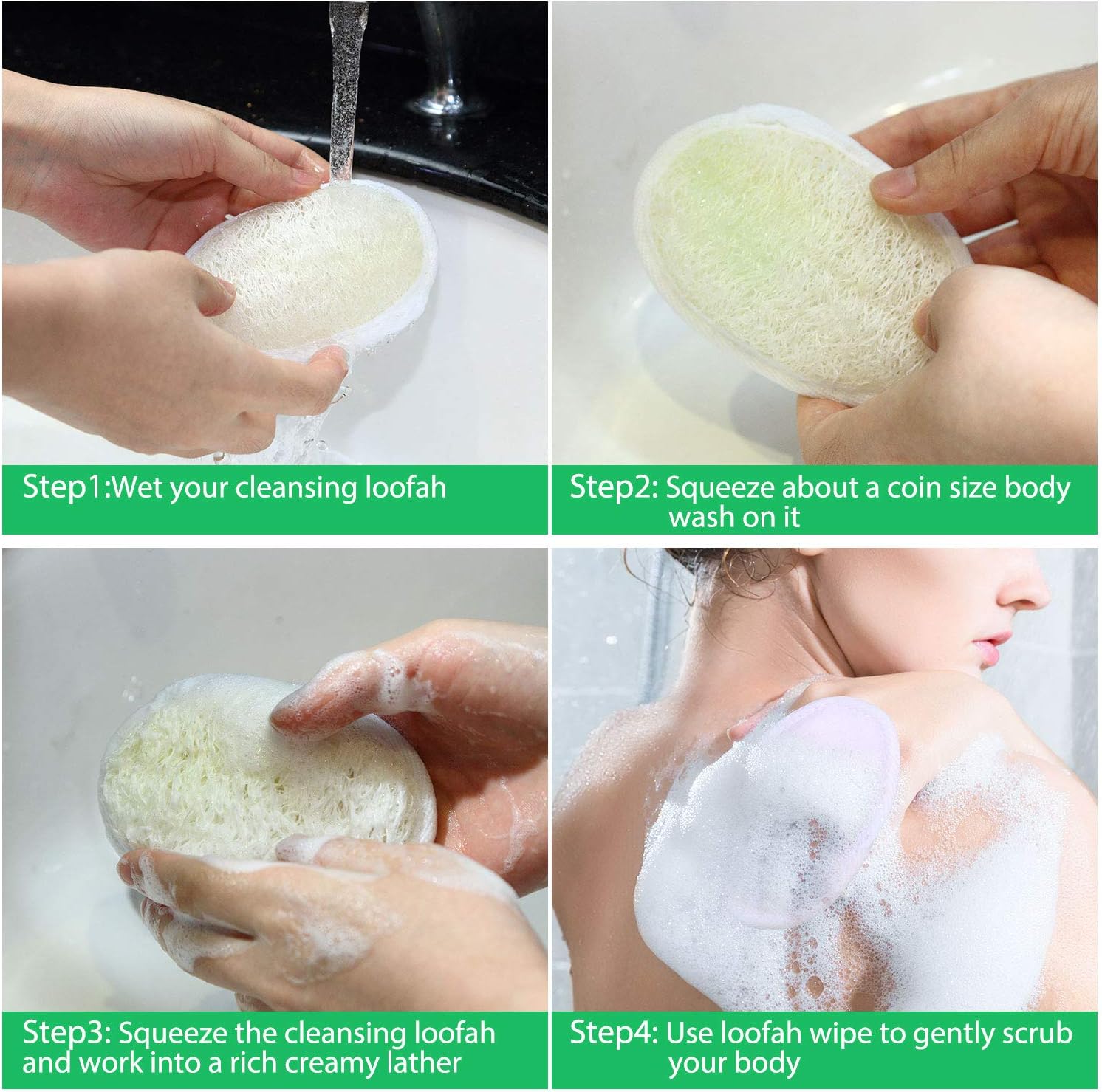 Step1:Wet your cleansing loofah

Step2: Squeeze about a coin size body wash on it

Step3: Squeeze the cleansing loofah and work into a rich creamy lather

Step4: Use loofah wipe to gently scrub your body