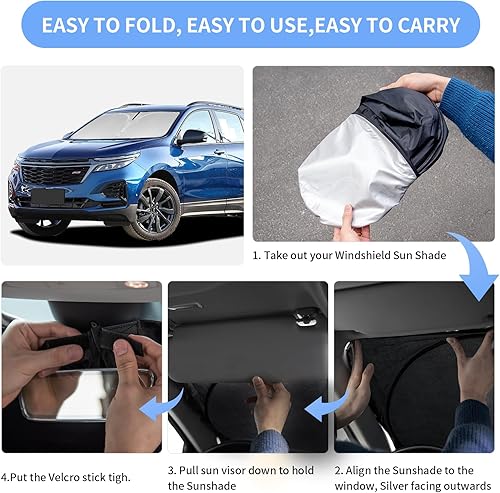 EASY TO FOLD, EASY TO USE,EASY TO CARRY

1. Take out your Windshield Sun Shade

4.Put the Velcro stick tigh.

3. Pull sun visor down to hold the Sunshade

2. Align the Sunshade to the window, Silver facing outwards