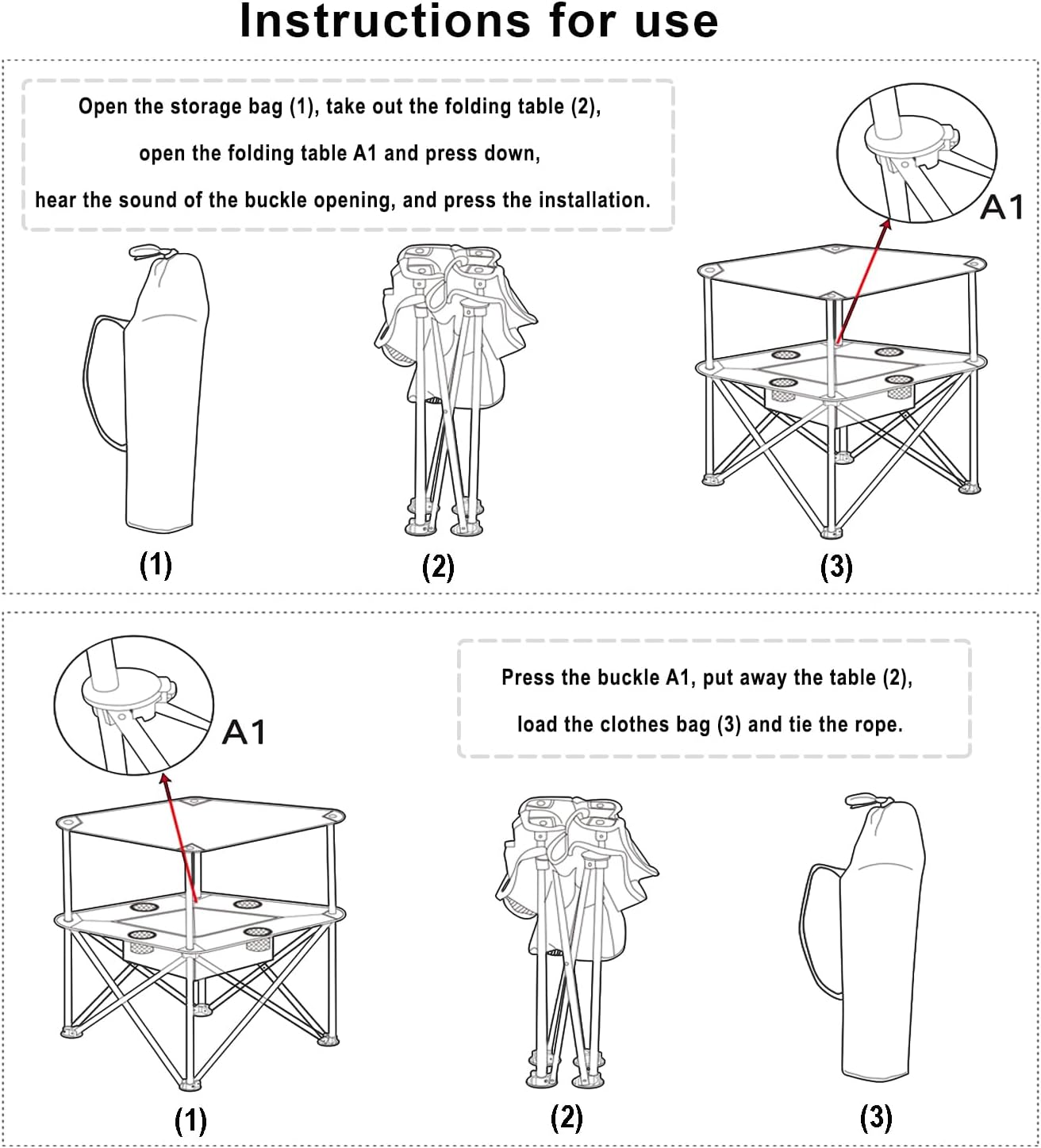 Instructions for use

Open the storage bag (1), take out the folding table (2), open the folding table A1 and press down, hear the sound of the buckle opening, and press the installation.

A1

(1)

(2)

(3)

A1

Press the buckle A1, put away the table (2), load the clothes bag (3) and tie the rope.

(1)

(2)

(3)