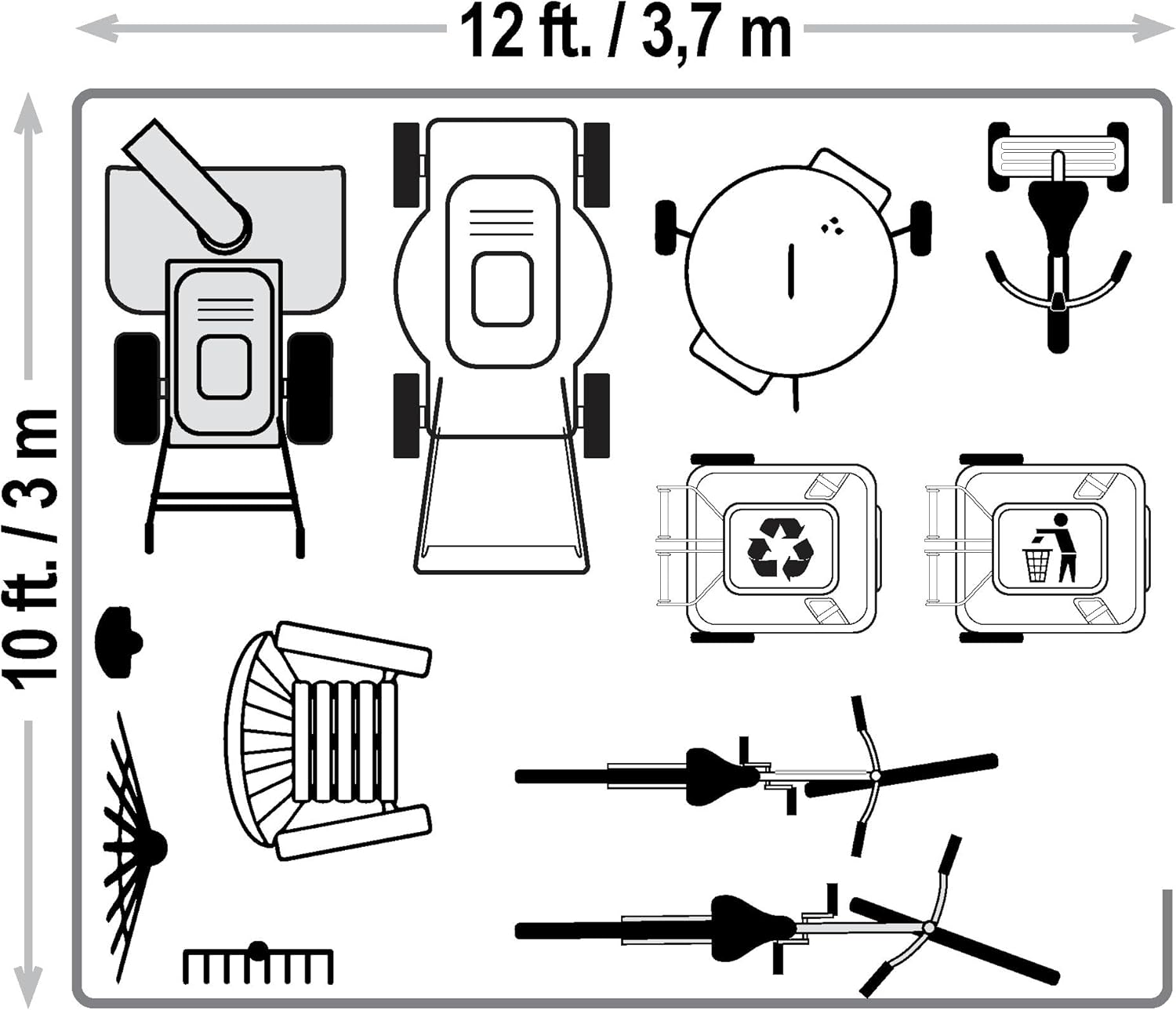 12 ft. / 3,7 m

10 ft. / 3 m