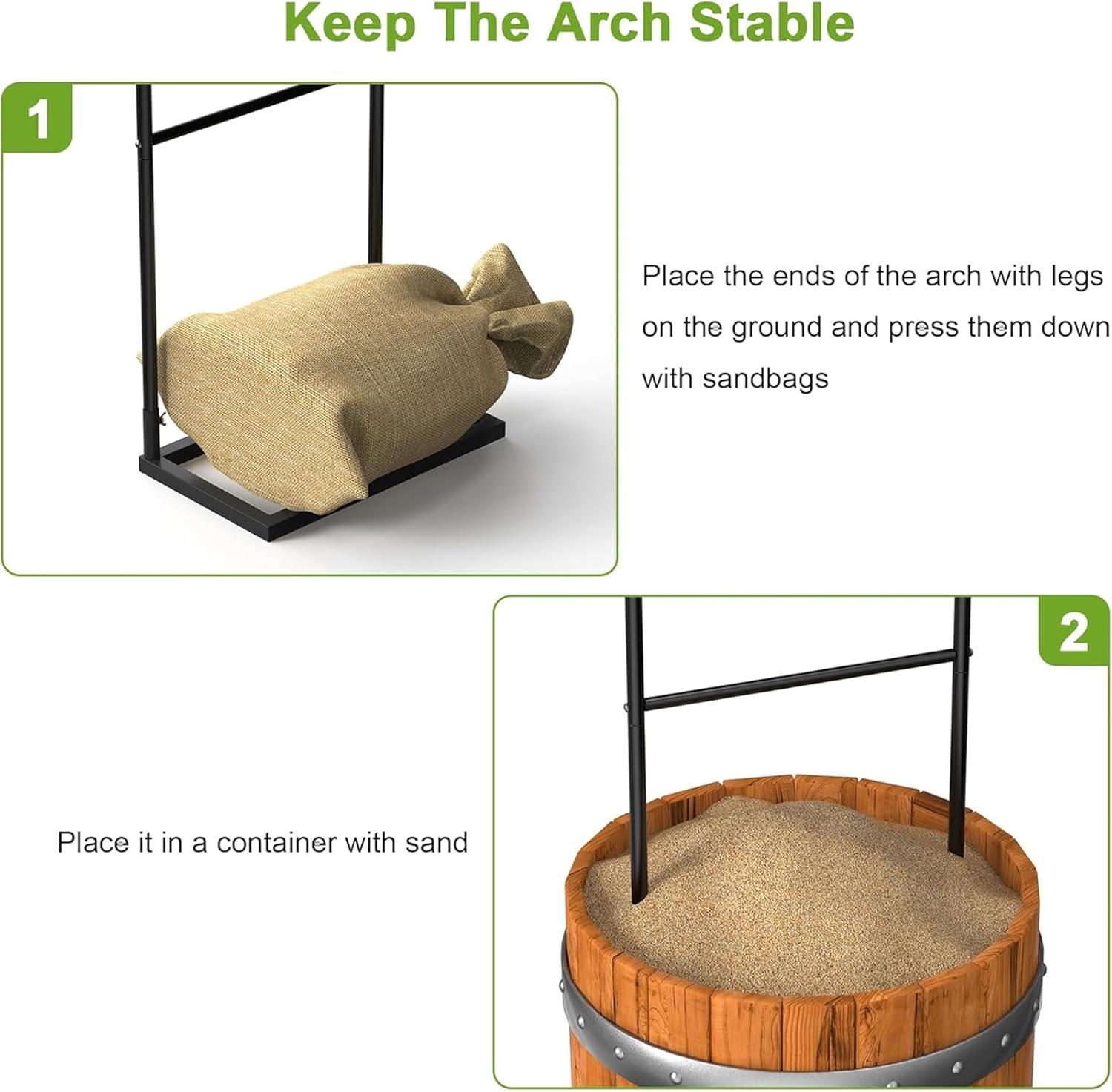 Keep The Arch Stable

1

Place the ends of the arch with legs on the ground and press them down with sandbags

2

Place it in a container with sand