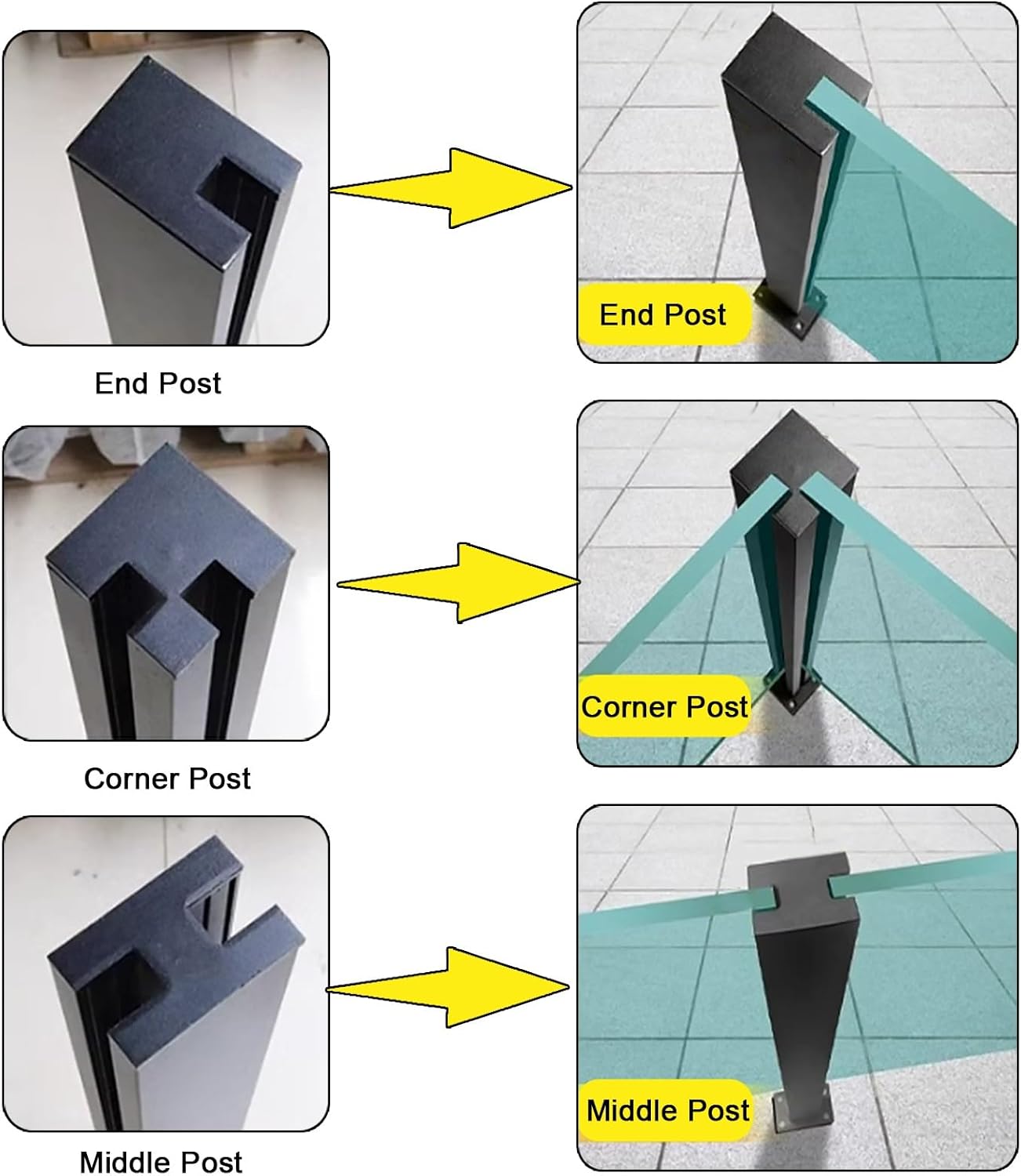 End Post

End Post

Corner Post

Corner Post

Middle Post

Middle Post