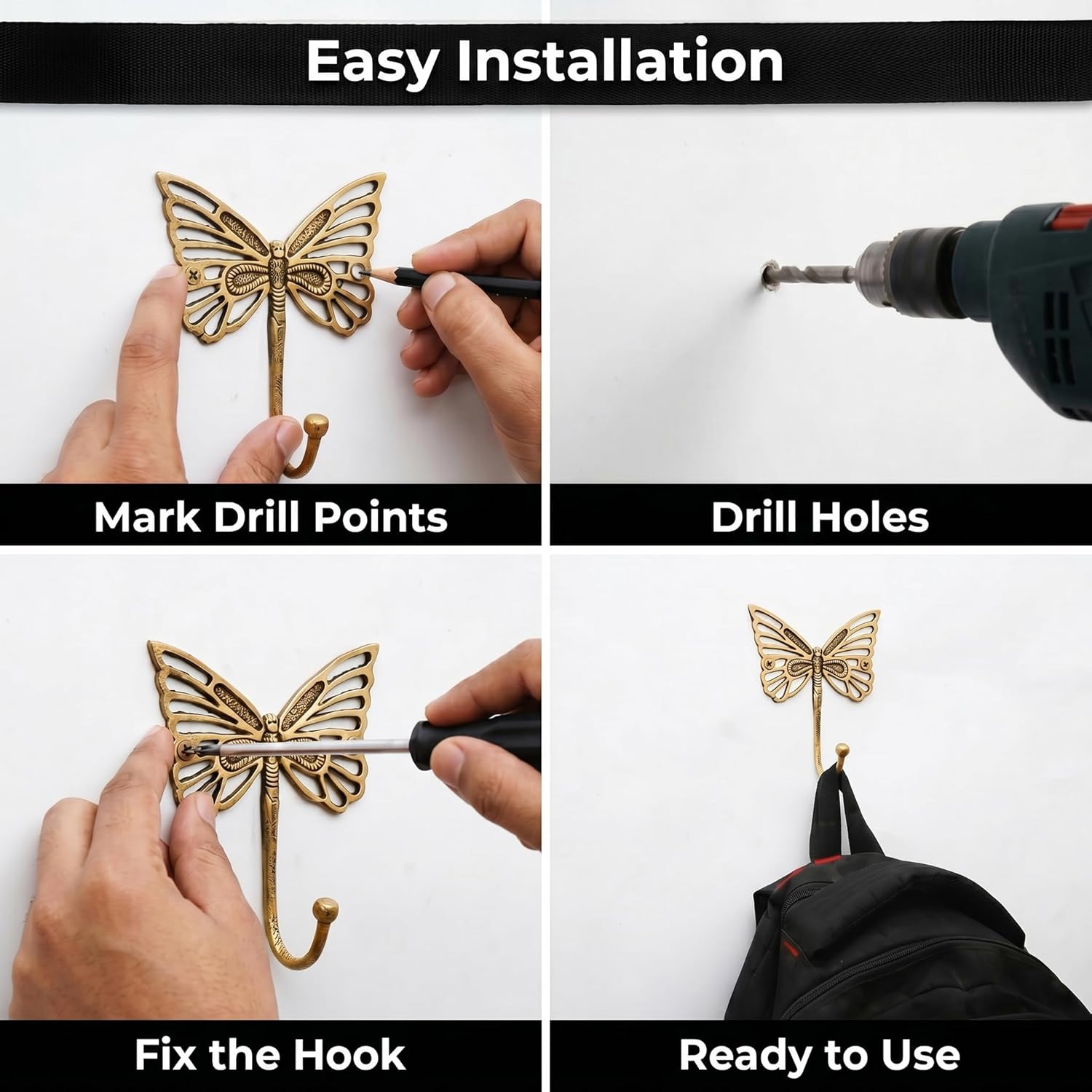 Easy Installation

Mark Drill Points

Drill Holes

Fix the Hook

Ready to Use