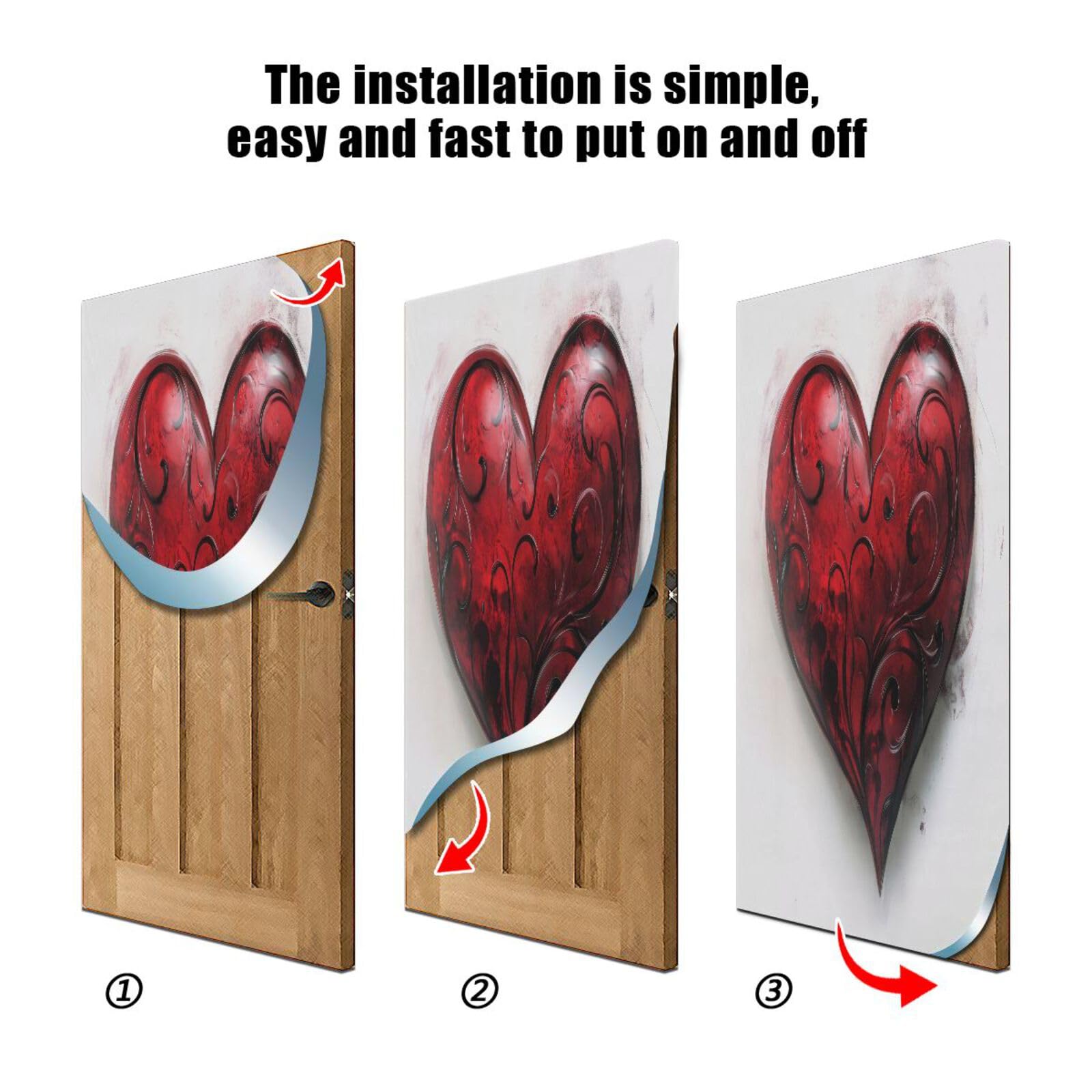 The installation is simple,
easy and fast to put on and off

①

②

③