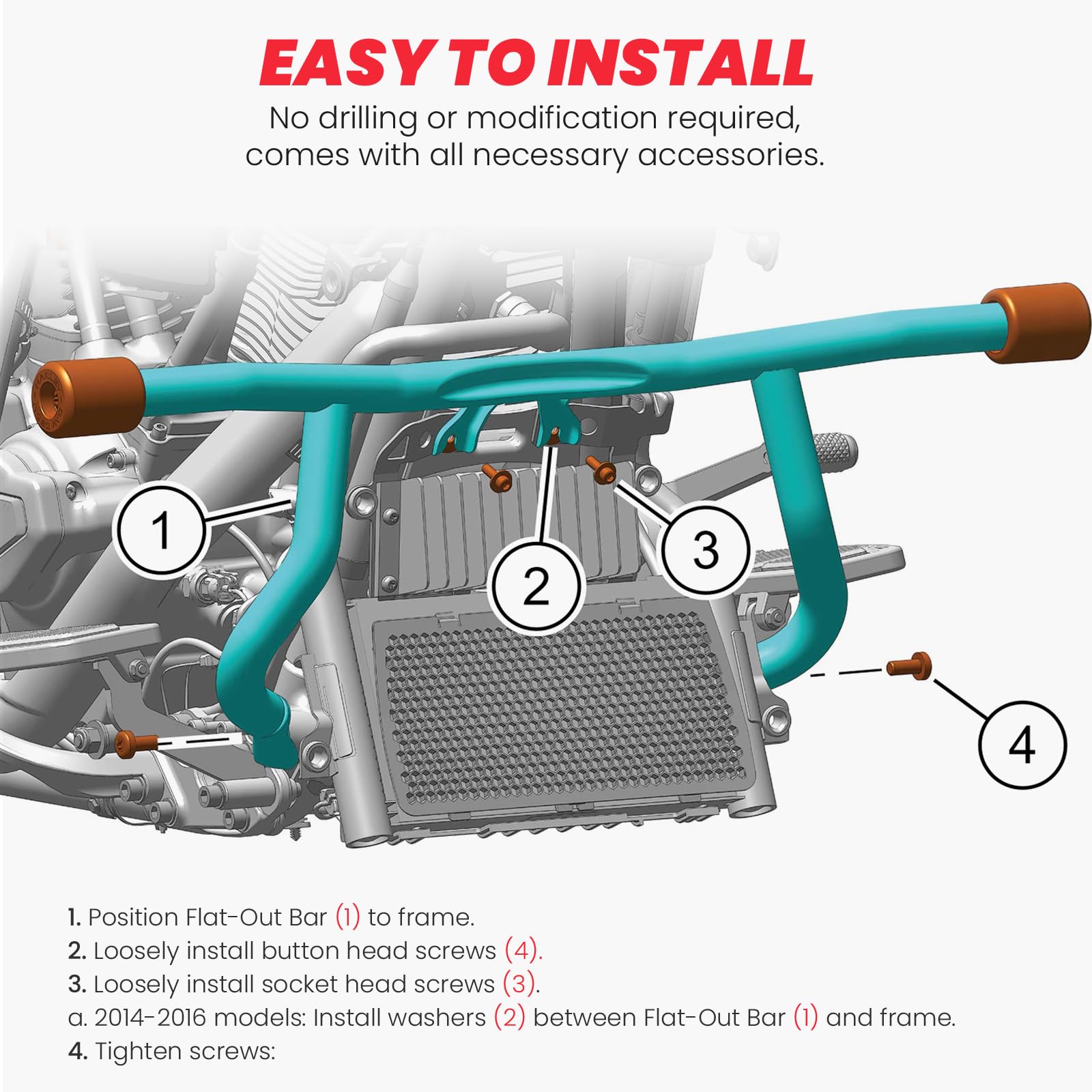 EASY TO INSTALL

No drilling or modification required, comes with all necessary accessories.

1

2

3

4

1. Position Flat-Out Bar (1) to frame.
2. Loosely install button head screws (4).
3. Loosely install socket head screws (3).
a. 2014-2016 models: Install washers (2) between Flat-Out Bar (1) and frame.
4. Tighten screws: