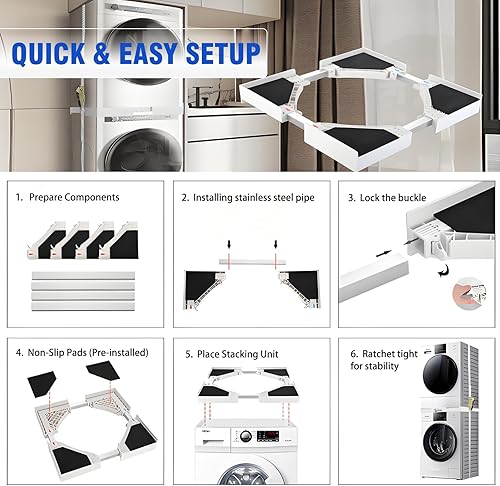 QUICK & EASY SETUP

1. Prepare Components

2. Installing stainless steel pipe

3. Lock the buckle

4. Non-Slip Pads (Pre-installed)

5. Place Stacking Unit

6. Ratchet tight for stability