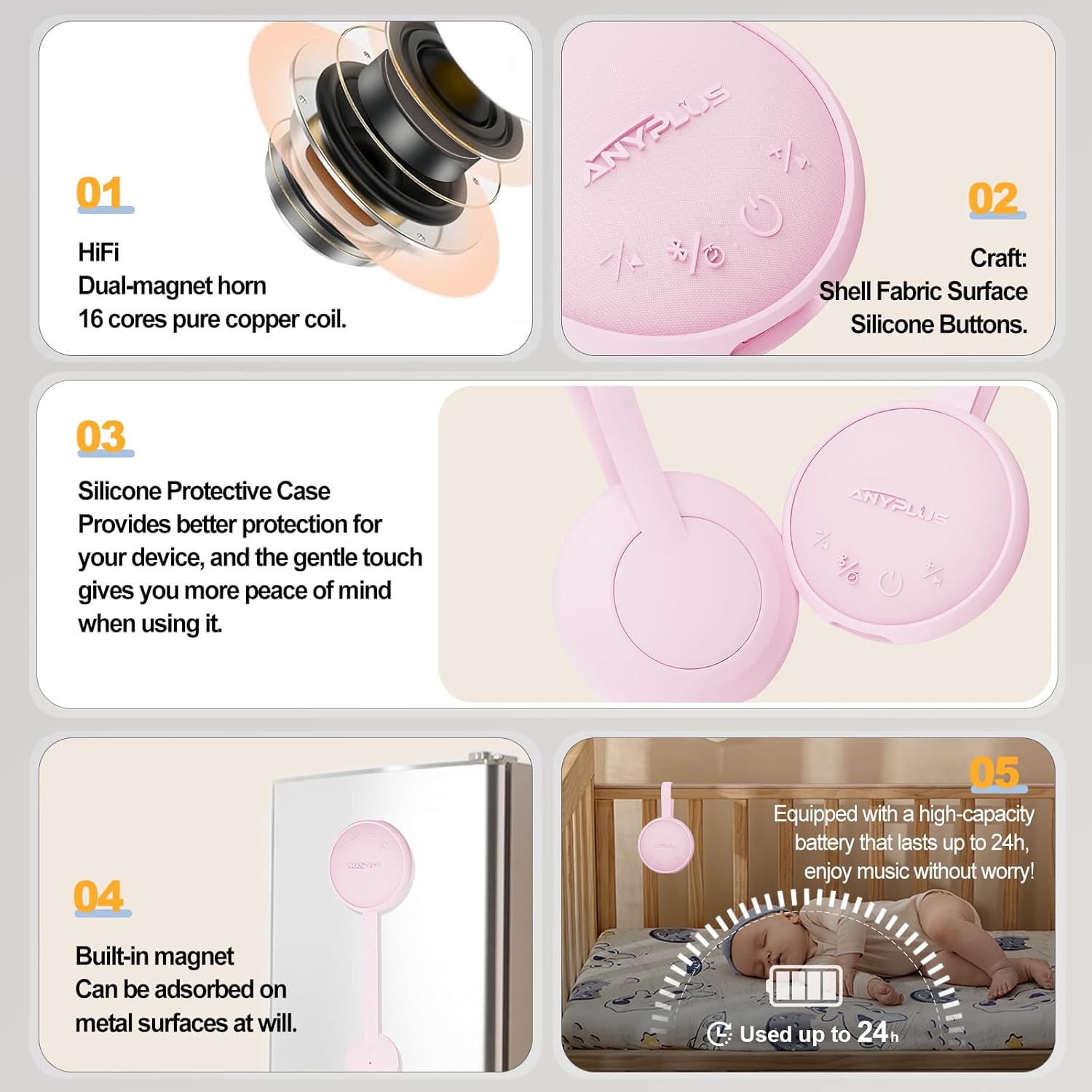 01

HiFi
Dual-magnet horn
16 cores pure copper coil.

ANYPLUS

02

Craft:
Shell Fabric Surface
Silicone Buttons.

03

Silicone Protective Case
Provides better protection for your device, and the gentle touch gives you more peace of mind when using it.

ANYPLUS

04

Built-in magnet
Can be adsorbed on metal surfaces at will.

05

Equipped with a high-capacity battery that lasts up to 24h, enjoy music without worry!

Used up to 24h