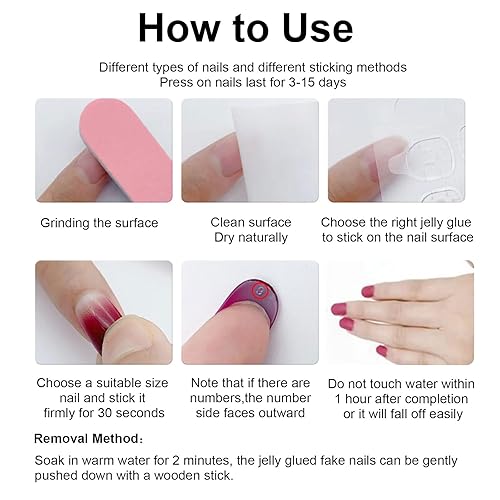 How to Use

Different types of nails and different sticking methods
Press on nails last for 3-15 days

Grinding the surface

Clean surface
Dry naturally

Choose the right jelly glue to stick on the nail surface

Choose a suitable size nail and stick it firmly for 30 seconds

Note that if there are numbers,the number side faces outward

Do not touch water within 1 hour after completion or it will fall off easily

Removal Method:

Soak in warm water for 2 minutes, the jelly glued fake nails can be gently pushed down with a wooden stick.