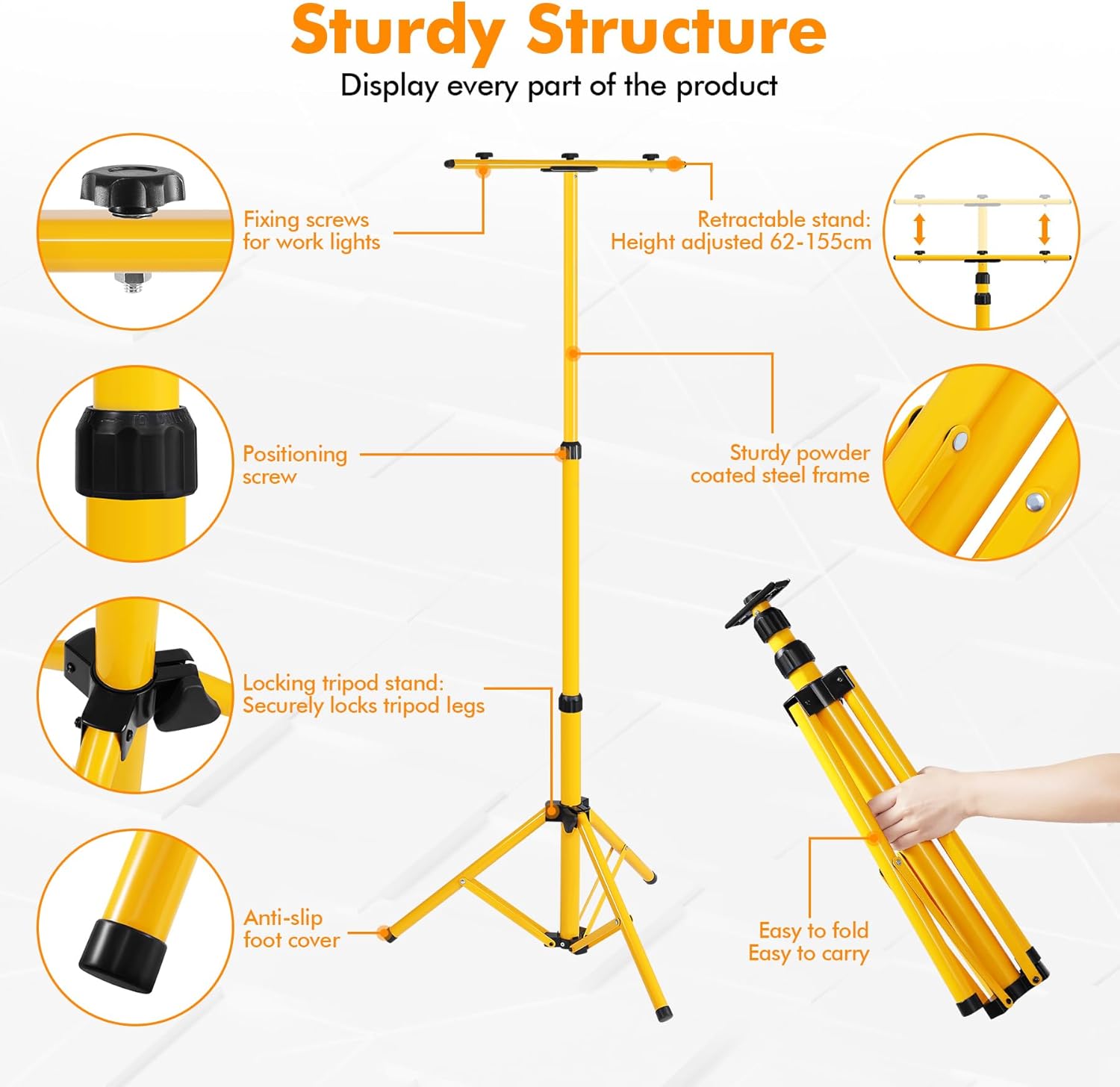 Sturdy Structure

Display every part of the product

Fixing screws for work lights

Retractable stand: Height adjusted 62-155cm

Positioning screw

Sturdy powder coated steel frame

Locking tripod stand: Securely locks tripod legs

Anti-slip foot cover

Easy to fold
Easy to carry