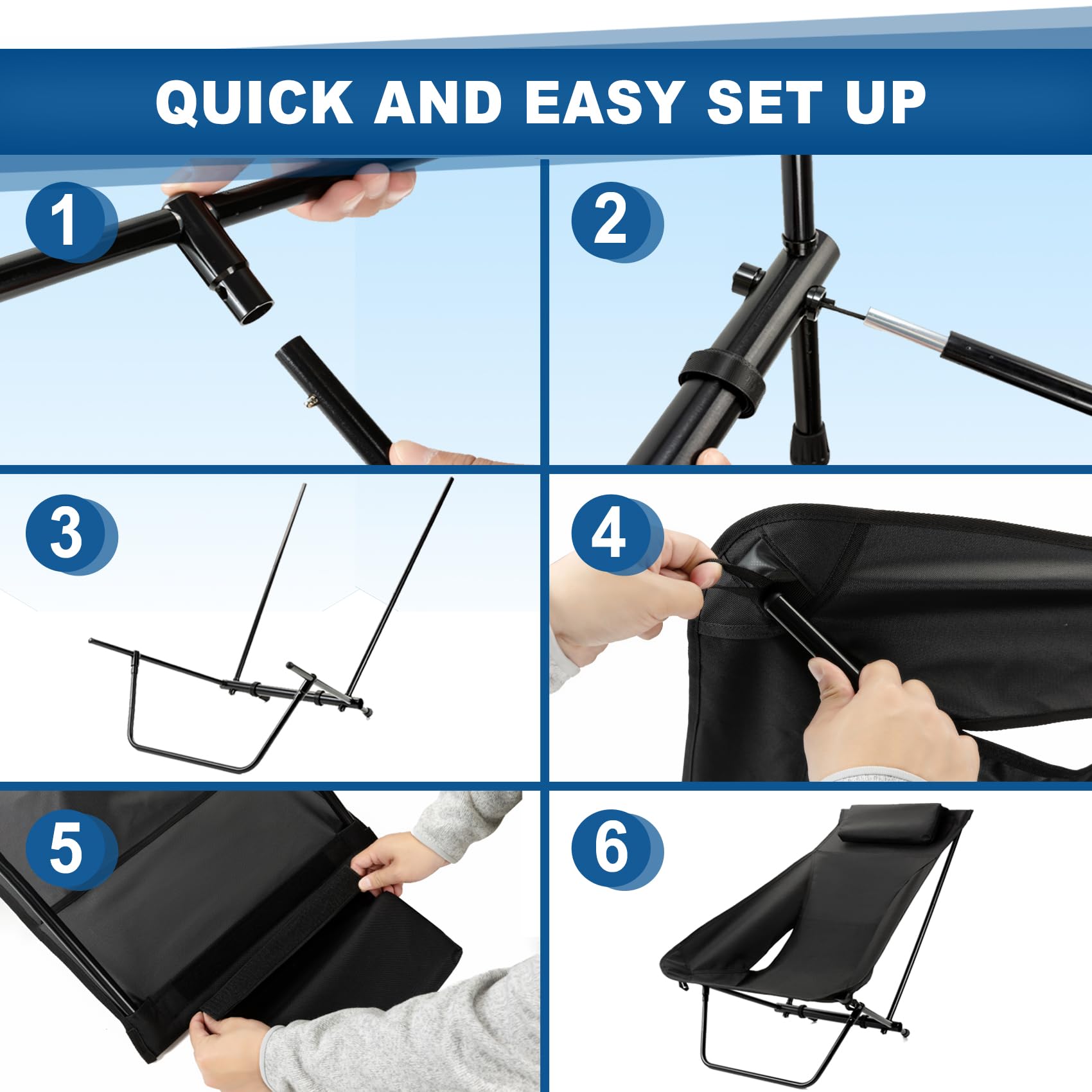 QUICK AND EASY SET UP

1

2

3

4

5

6