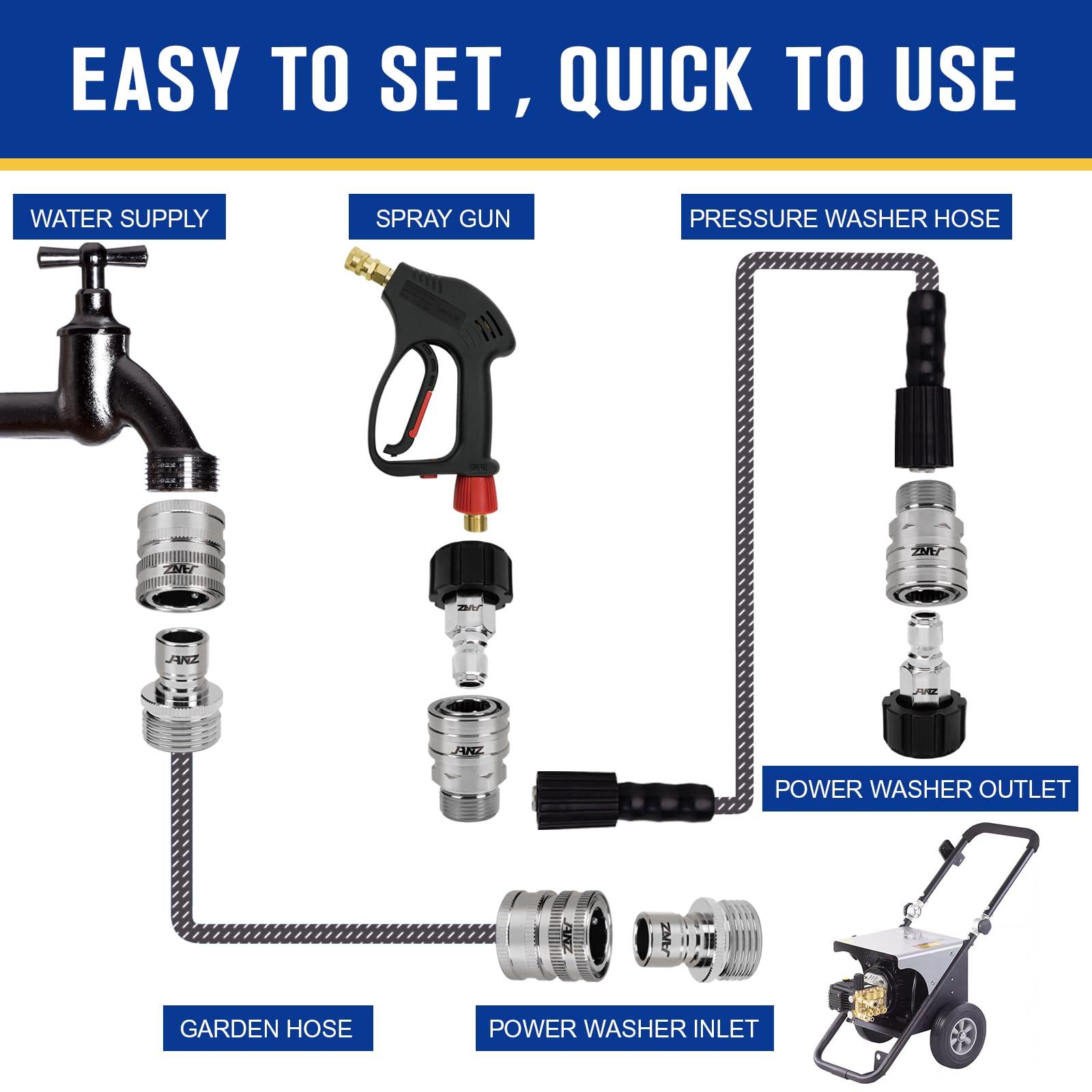 EASY TO SET, QUICK TO USE

WATER SUPPLY

SPRAY GUN

PRESSURE WASHER HOSE

JANZ

JANZ

JANZ

JANZ

JANZ

JANZ

POWER WASHER OUTLET

JANZ

JANZ

GARDEN HOSE

POWER WASHER INLET