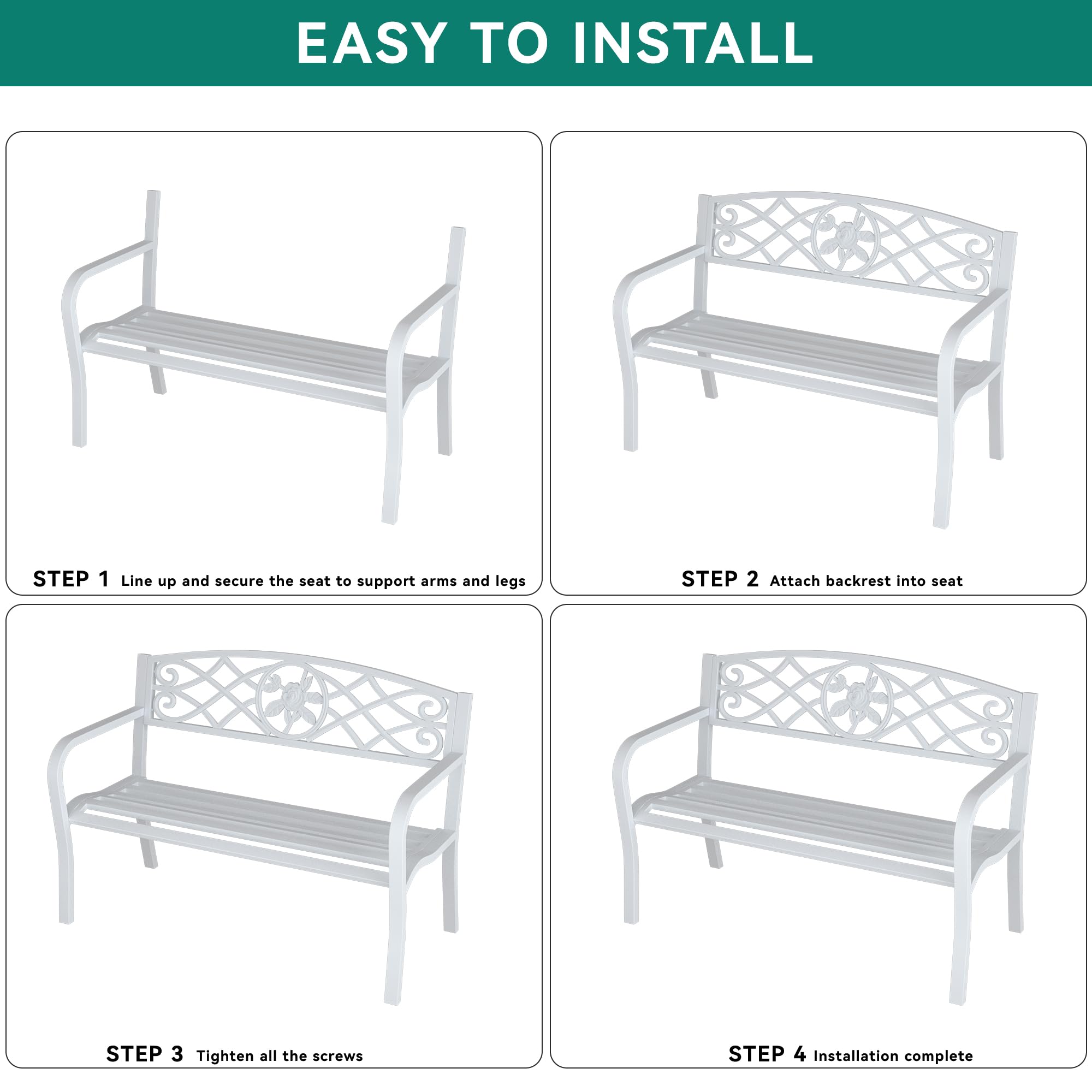 EASY TO INSTALL

STEP 1 Line up and secure the seat to support arms and legs

STEP 2 Attach backrest into seat

STEP 3 Tighten all the screws

STEP 4 Installation complete