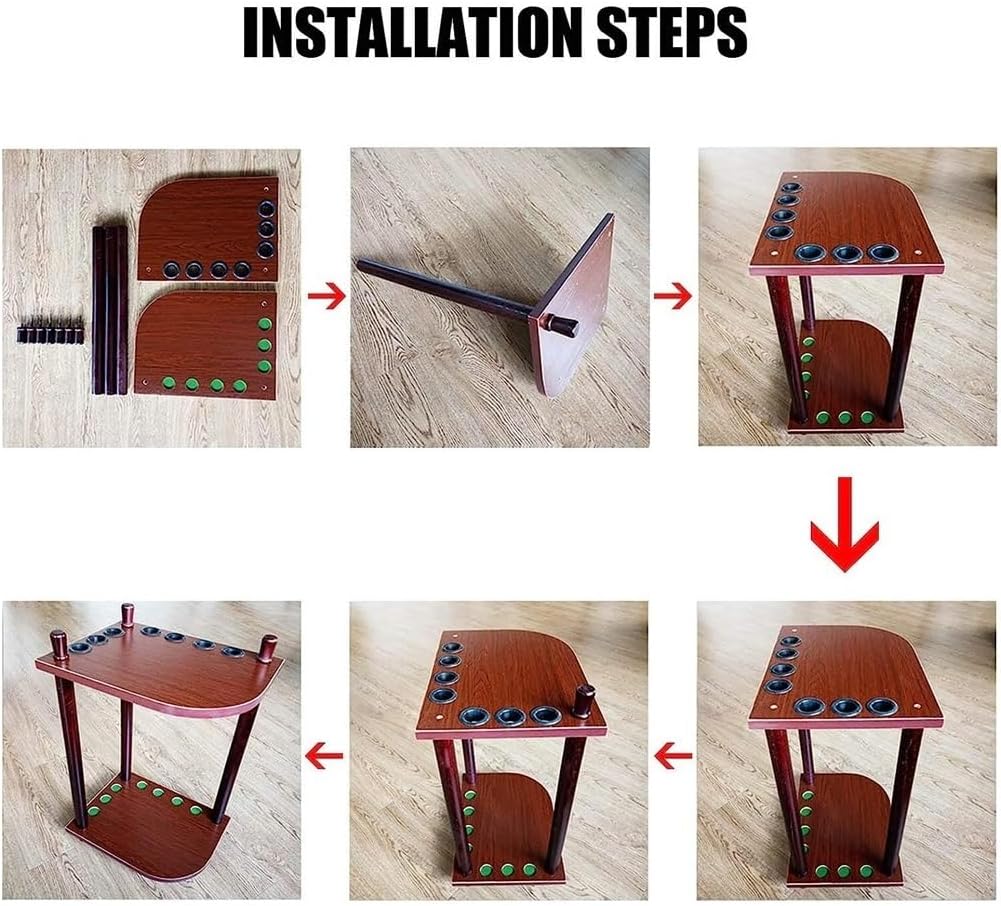 INSTALLATION STEPS