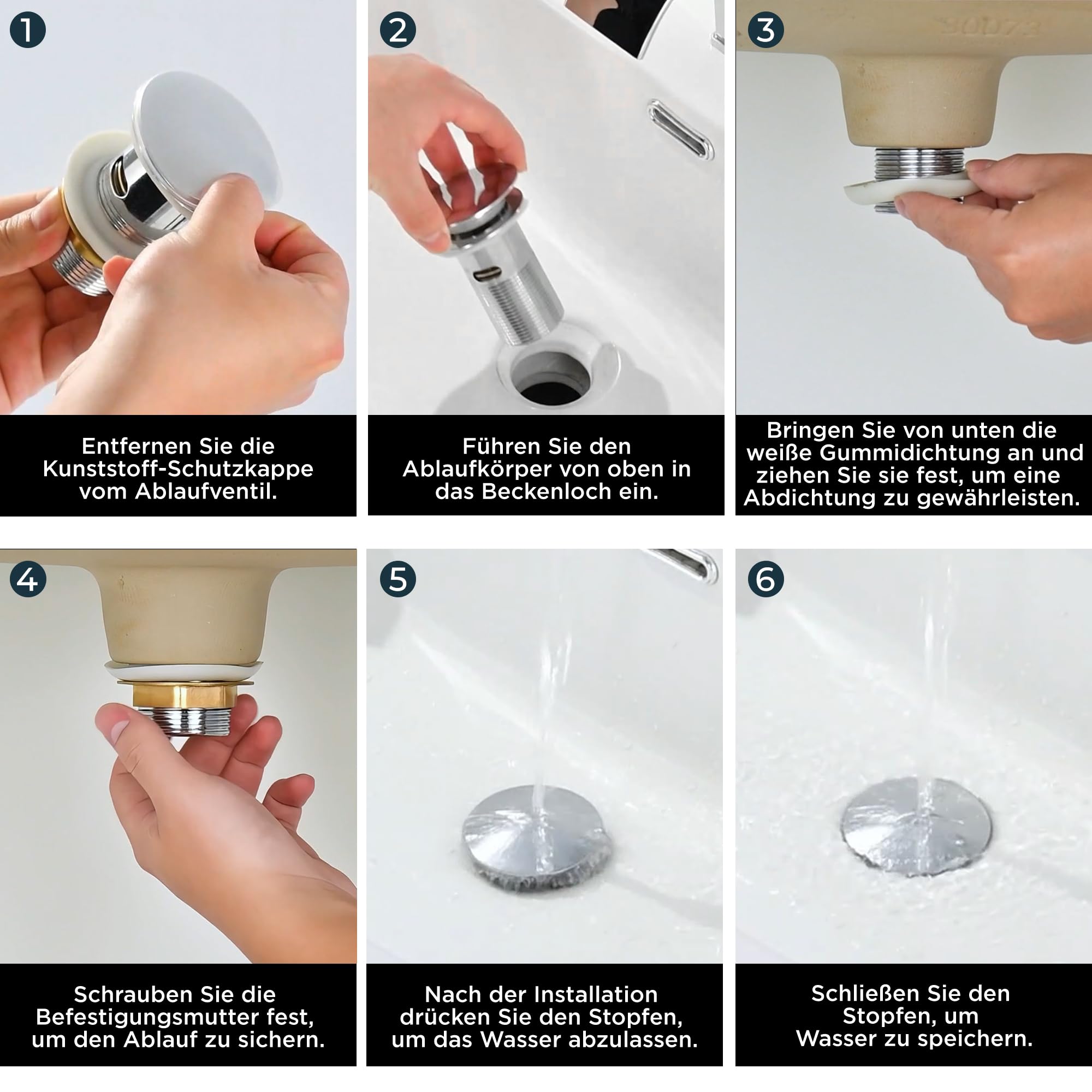 1

Entfernen Sie die Kunststoff-Schutzkappe vom Ablaufventil.

2

Führen Sie den Ablaufkörper von oben in das Beckenloch ein.

3

Bringen Sie von unten die weiße Gummidichtung an und ziehen Sie sie fest, um eine Abdichtung zu gewährleisten.

4

Schrauben Sie die Befestigungsmutter fest, um den Ablauf zu sichern.

5

Nach der Installation drücken Sie den Stopfen, um das Wasser abzulassen.

6

Schließen Sie den Stopfen, um Wasser zu speichern.