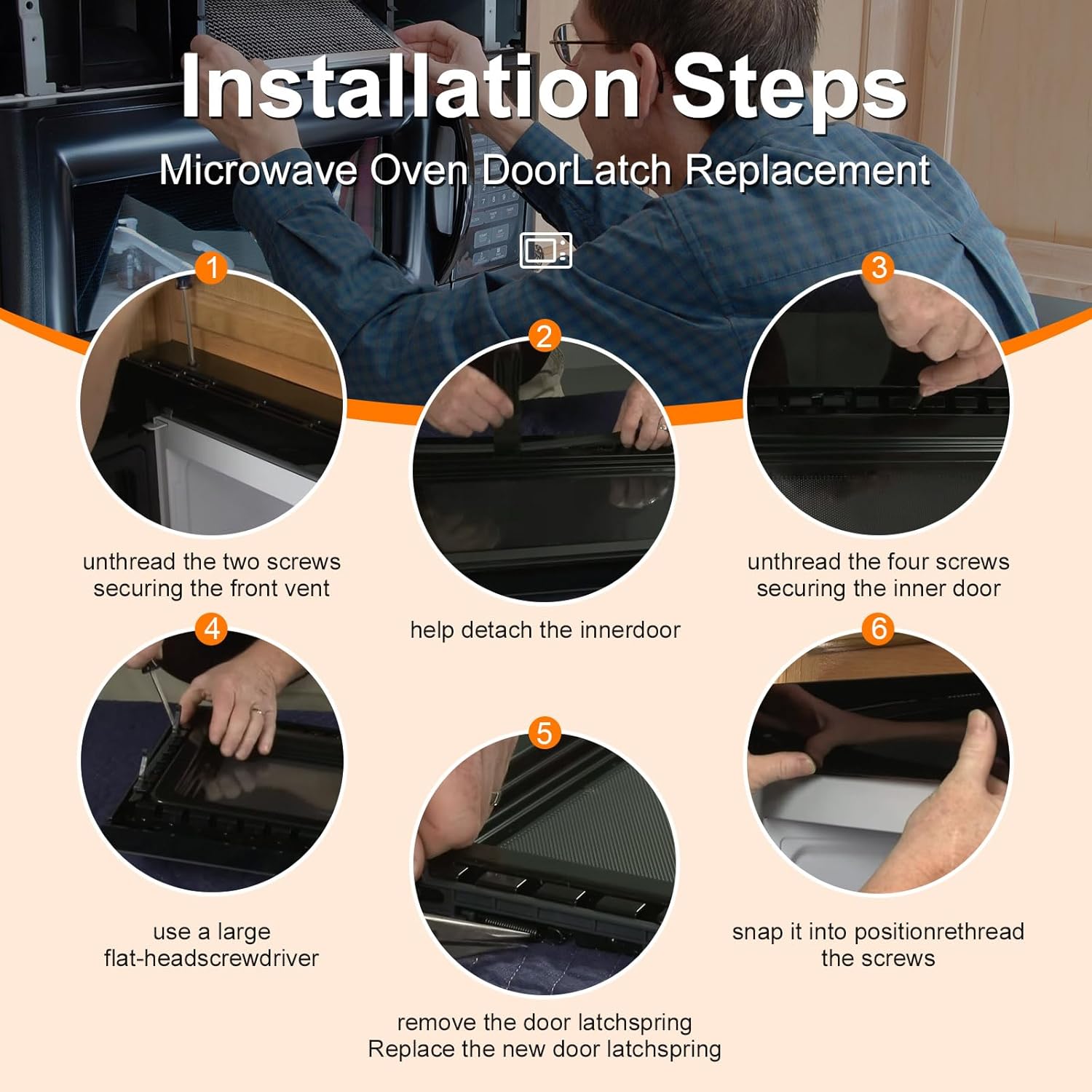 Installation Steps

Microwave Oven DoorLatch Replacement

1

unthread the two screws securing the front vent

2

help detach the innerdoor

3

unthread the four screws securing the inner door

4

use a large flat-headscrewdriver

5

remove the door latchspring Replace the new door latchspring

6

snap it into positionrethread the screws