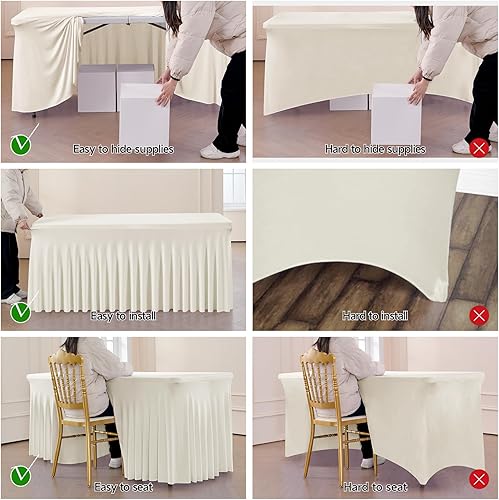 Easy to hide supplies

Hard to hide supplies

Easy to install

Hard to install

Easy to seat

Hard to seat