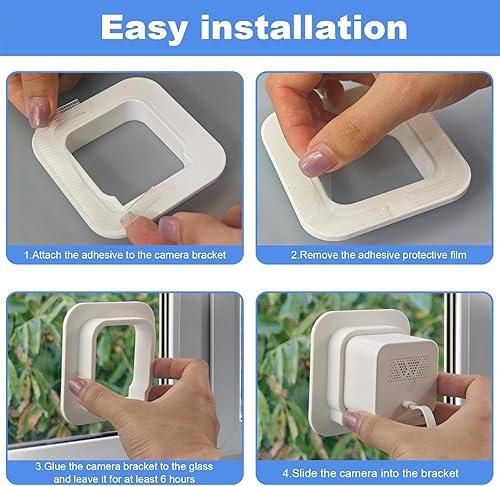 Easy installation

1.Attach the adhesive to the camera bracket

2.Remove the adhesive protective film

3.Glue the camera bracket to the glass and leave it for at least 6 hours

4.Slide the camera into the bracket