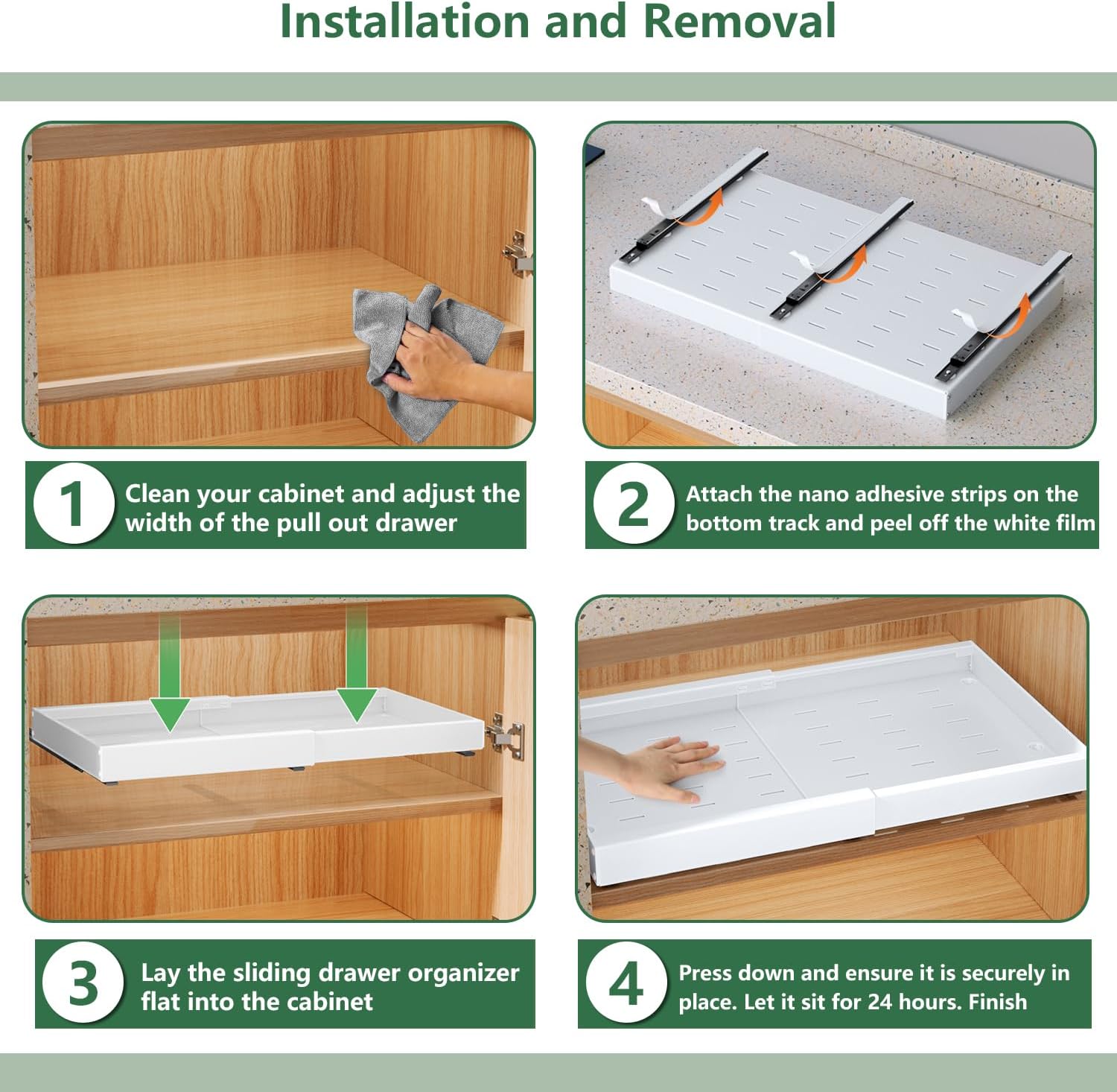 Installation and Removal

1 Clean your cabinet and adjust the width of the pull out drawer

2 Attach the nano adhesive strips on the bottom track and peel off the white film

3 Lay the sliding drawer organizer flat into the cabinet

4 Press down and ensure it is securely in place. Let it sit for 24 hours. Finish