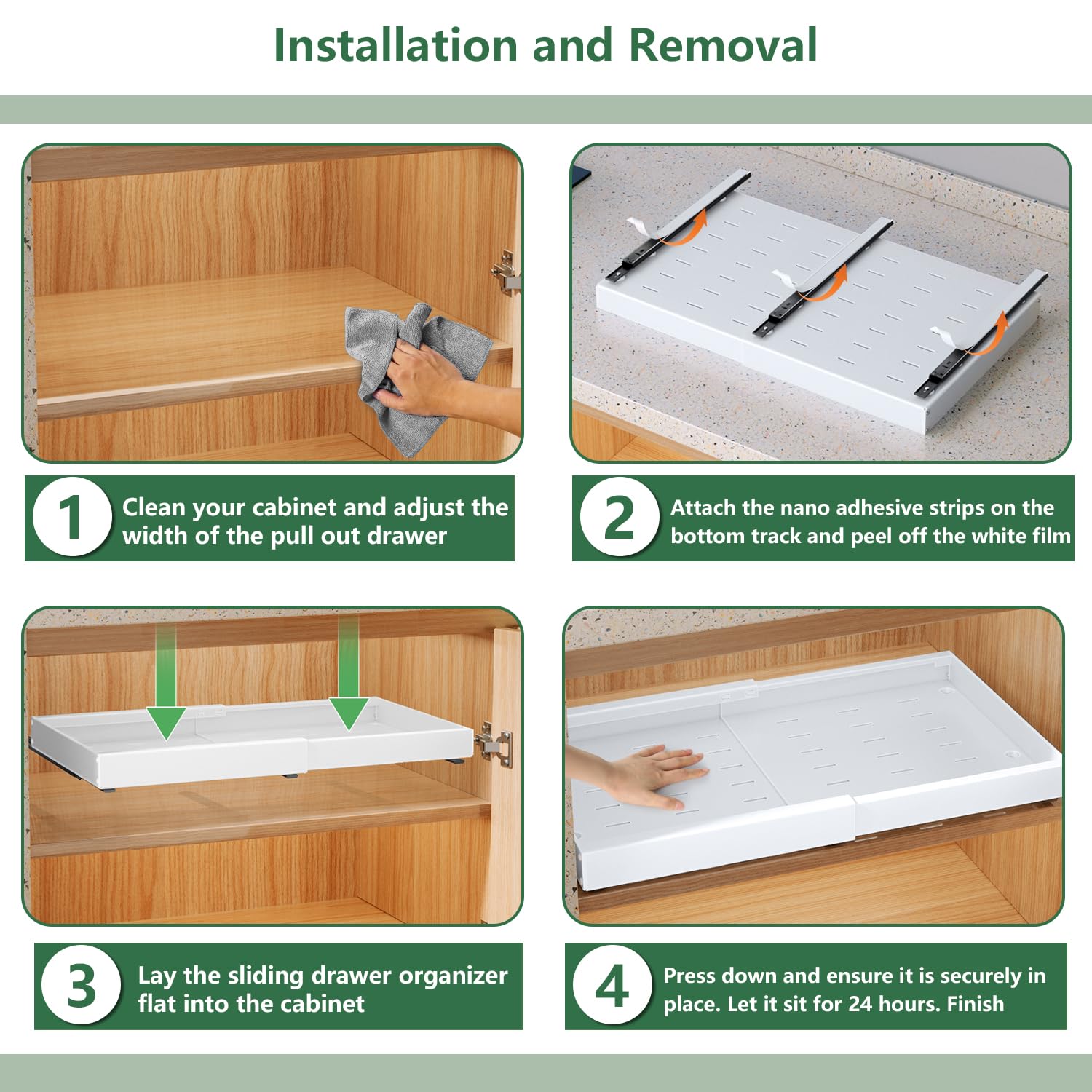 Installation and Removal

1 Clean your cabinet and adjust the width of the pull out drawer

2 Attach the nano adhesive strips on the bottom track and peel off the white film

3 Lay the sliding drawer organizer flat into the cabinet

4 Press down and ensure it is securely in place. Let it sit for 24 hours. Finish