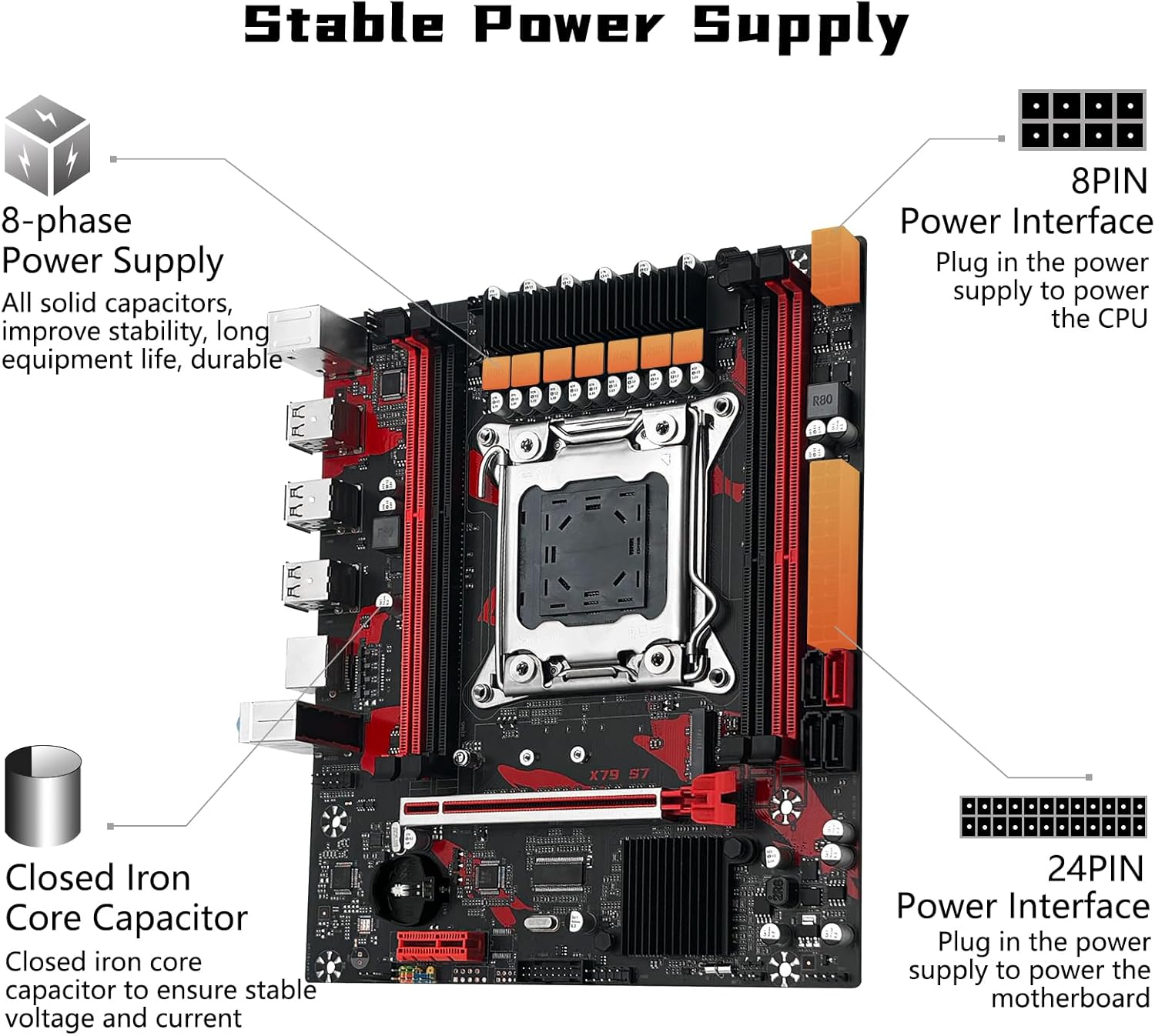 Stable Power Supply

8-phase Power Supply
All solid capacitors, improve stability, long equipment life, durable

8PIN
Power Interface
Plug in the power supply to power the CPU

R80

X79 S7

Closed Iron Core Capacitor
Closed iron core capacitor to ensure stable voltage and current

24PIN
Power Interface
Plug in the power supply to power the motherboard