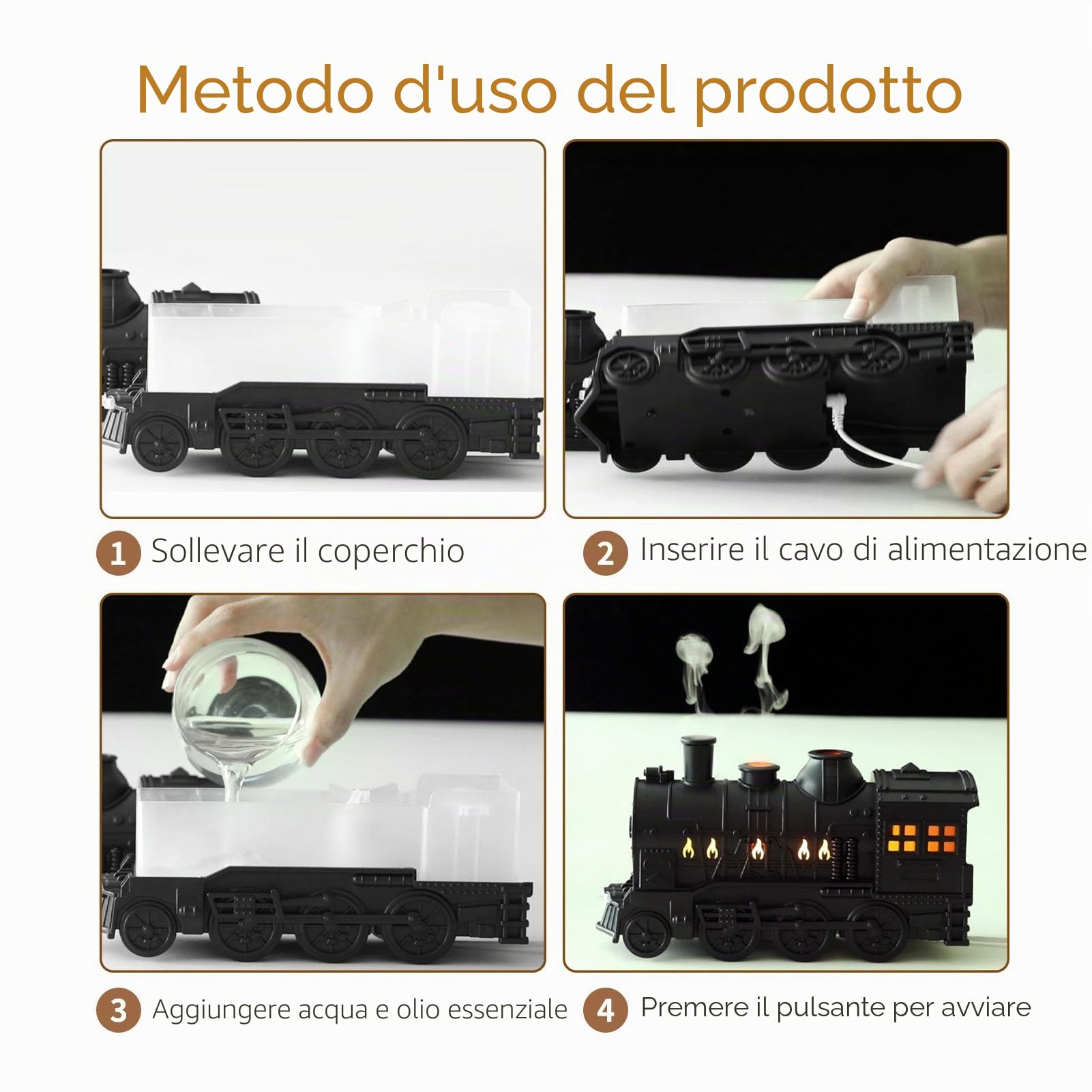 Metodo d'uso del prodotto

1 Sollevare il coperchio

2 Inserire il cavo di alimentazione

3 Aggiungere acqua e olio essenziale

4 Premere il pulsante per avviare