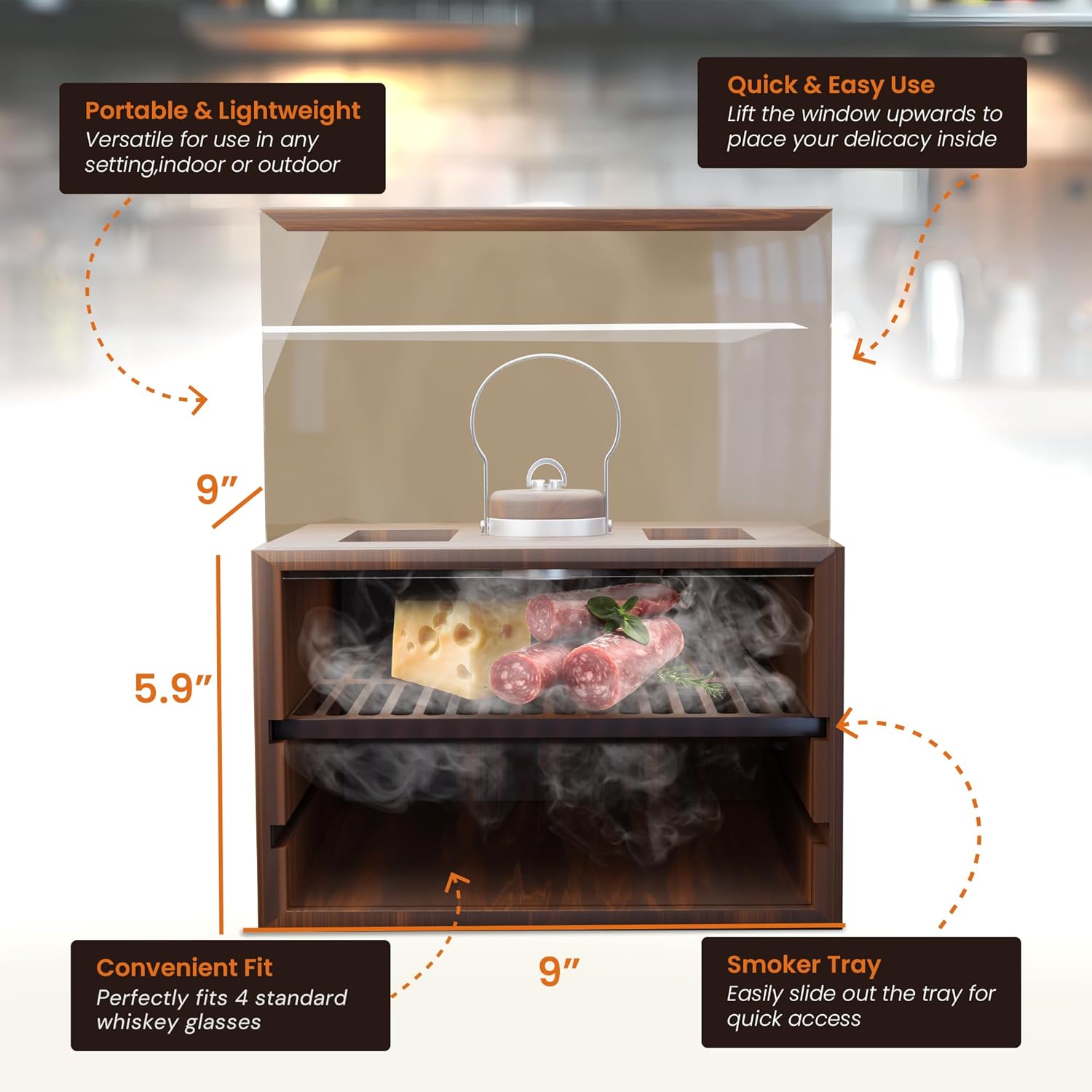 Portable & Lightweight
Versatile for use in any setting,indoor or outdoor

Quick & Easy Use
Lift the window upwards to place your delicacy inside

9”

5.9”

9”

Convenient Fit
Perfectly fits 4 standard whiskey glasses

Smoker Tray
Easily slide out the tray for quick access