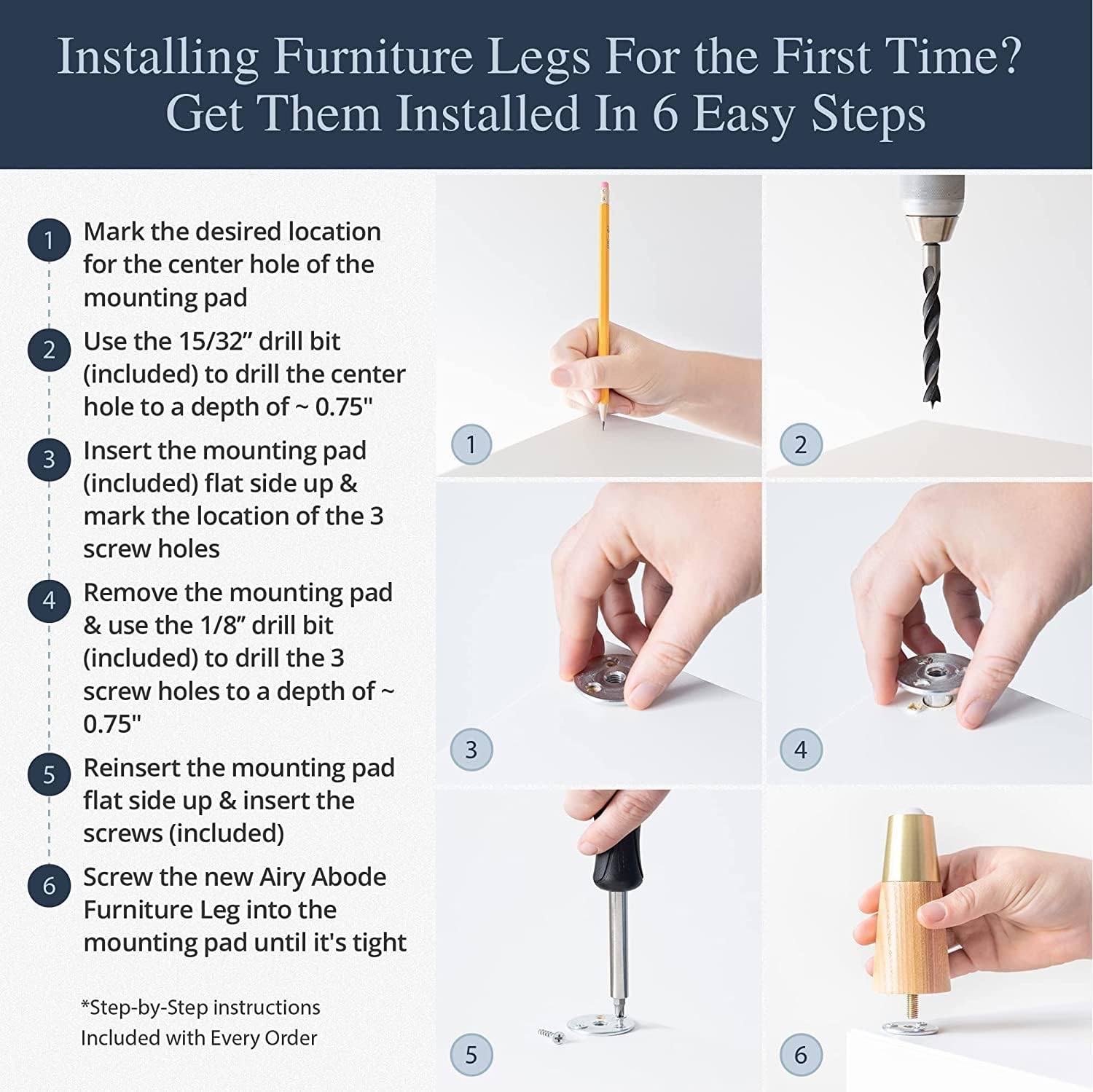 Installing Furniture Legs For the First Time?
Get Them Installed In 6 Easy Steps

1 Mark the desired location for the center hole of the mounting pad

2 Use the 15/32” drill bit (included) to drill the center hole to a depth of ~ 0.75"

3 Insert the mounting pad (included) flat side up & mark the location of the 3 screw holes

4 Remove the mounting pad & use the 1/8” drill bit (included) to drill the 3 screw holes to a depth of ~ 0.75"

5 Reinsert the mounting pad flat side up & insert the screws (included)

6 Screw the new Airy Abode Furniture Leg into the mounting pad until it's tight

*Step-by-Step instructions Included with Every Order

1

2

3

4

5

6