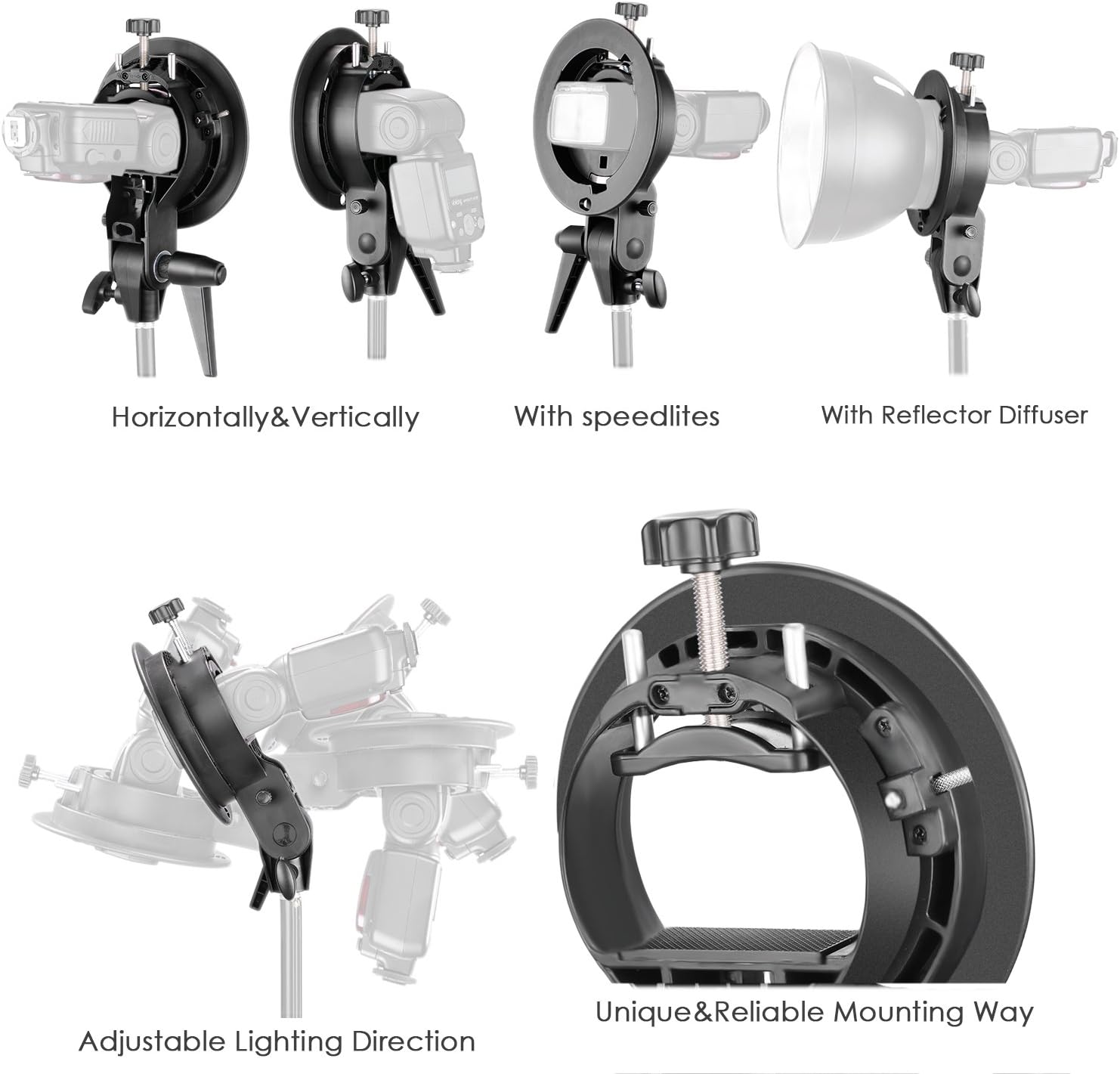 Horizontally&Vertically

With speedlites

With Reflector Diffuser

Adjustable Lighting Direction

Unique&Reliable Mounting Way