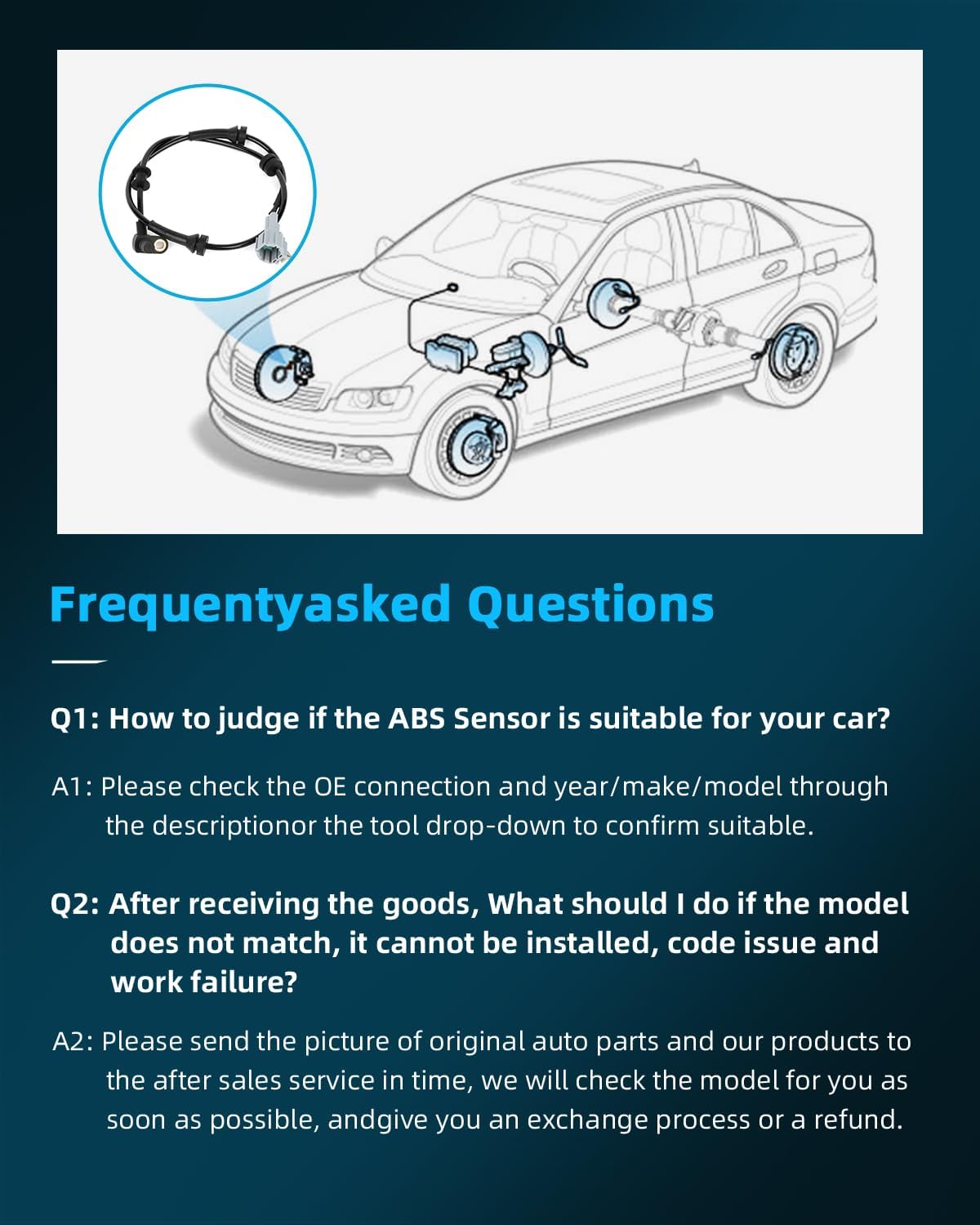 Frequentyasked Questions

Q1: How to judge if the ABS Sensor is suitable for your car?

A1: Please check the OE connection and year/make/model through the descriptionor the tool drop-down to confirm suitable.

Q2: After receiving the goods, What should I do if the model does not match, it cannot be installed, code issue and work failure?

A2: Please send the picture of original auto parts and our products to the after sales service in time, we will check the model for you as soon as possible, andgive you an exchange process or a refund.