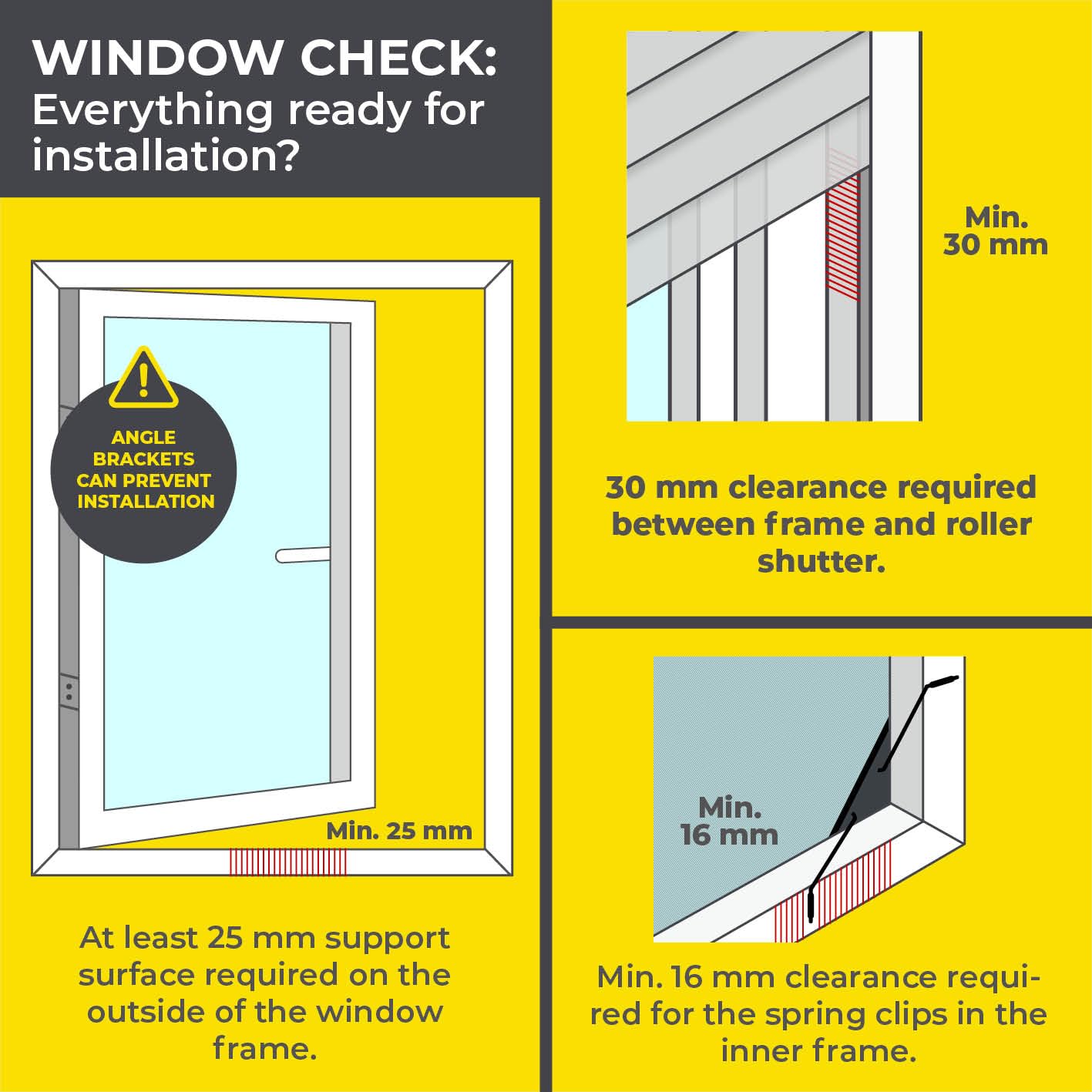 WINDOW CHECK:
Everything ready for installation?

ANGLE BRACKETS CAN PREVENT INSTALLATION

Min. 25 mm

At least 25 mm support surface required on the outside of the window frame.

Min. 30 mm

30 mm clearance required between frame and roller shutter.

Min. 16 mm

Min. 16 mm clearance required for the spring clips in the inner frame.