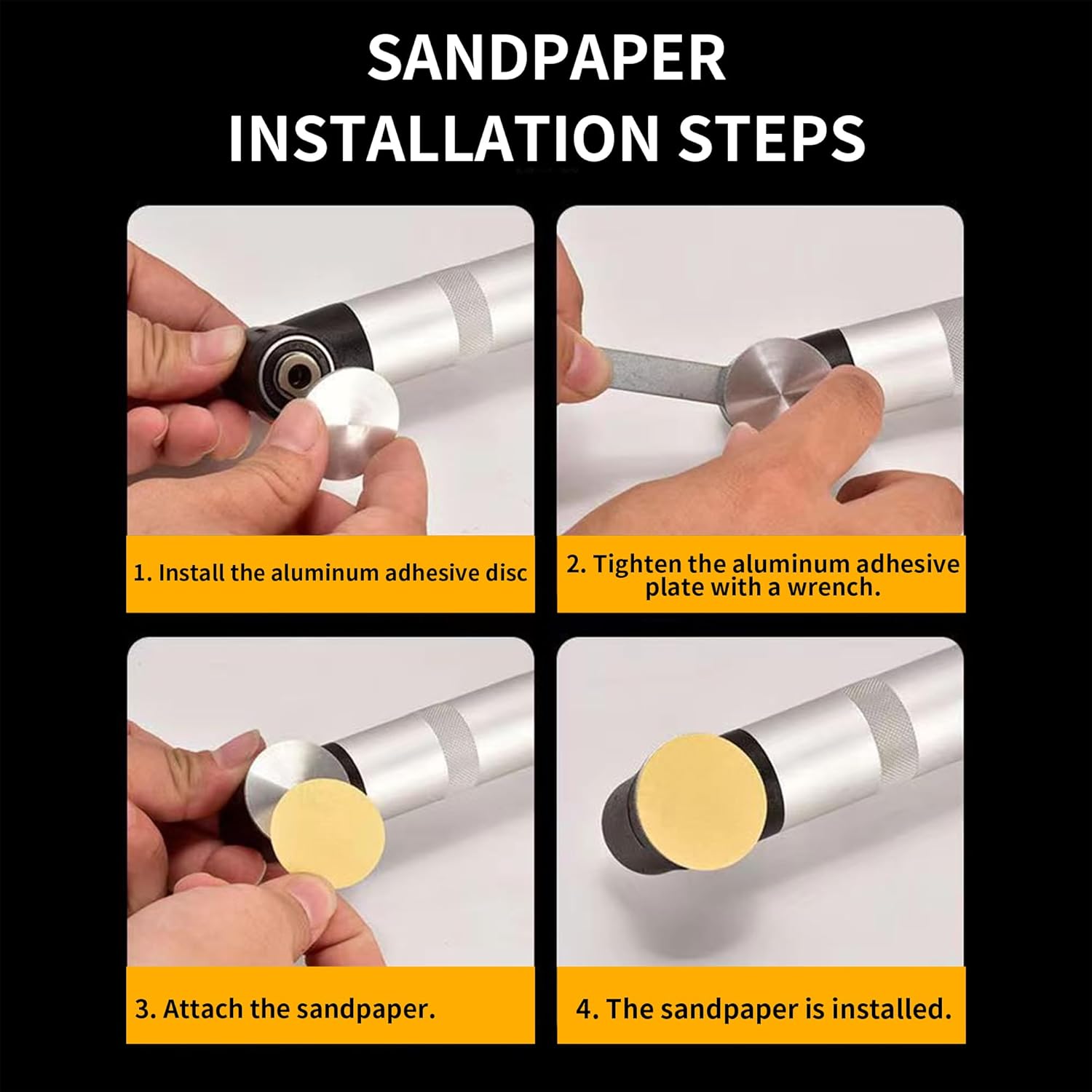 SANDPAPER INSTALLATION STEPS

1. Install the aluminum adhesive disc

2. Tighten the aluminum adhesive plate with a wrench.

3. Attach the sandpaper.

4. The sandpaper is installed.