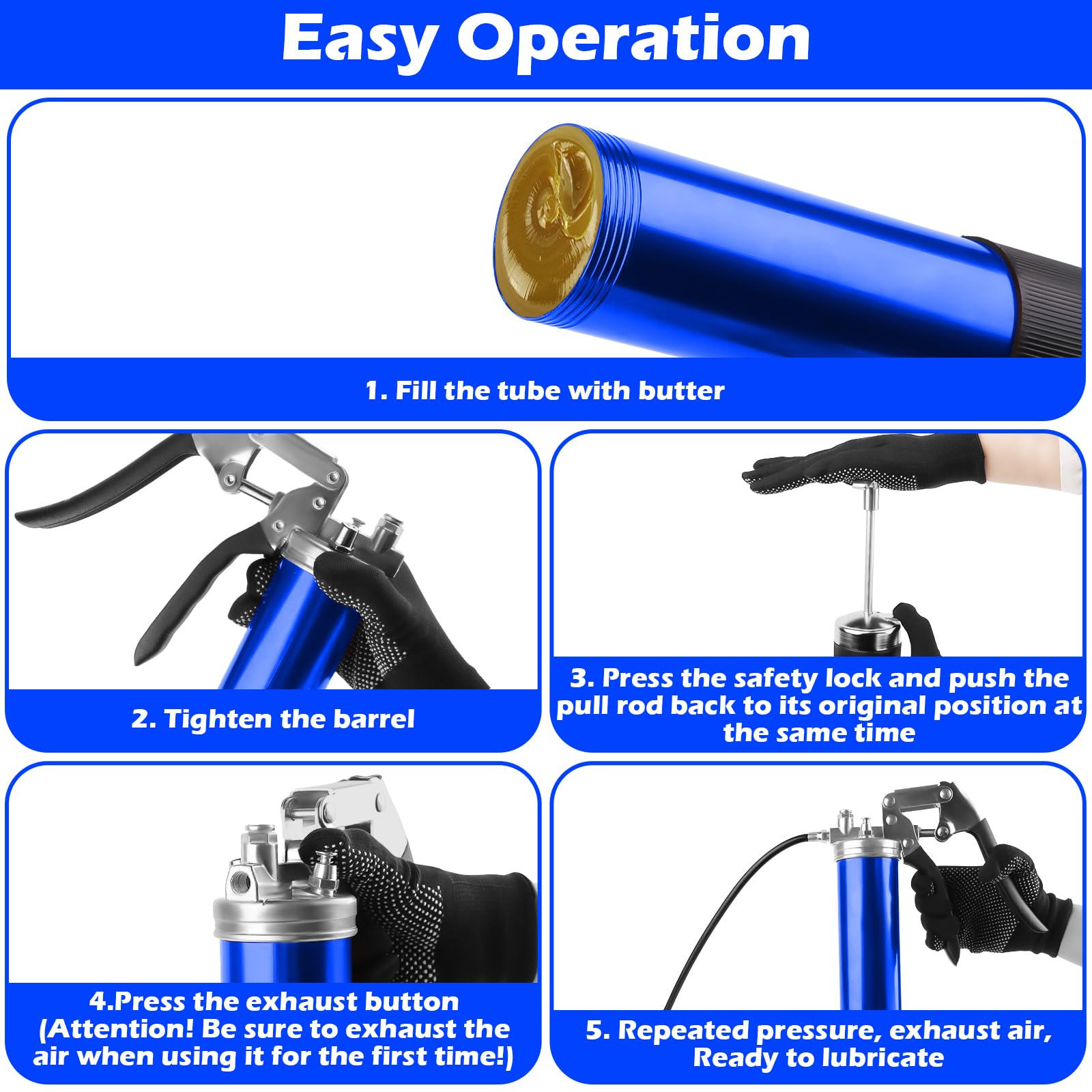 Easy Operation

1. Fill the tube with butter

2. Tighten the barrel

3. Press the safety lock and push the pull rod back to its original position at the same time

4.Press the exhaust button (Attention! Be sure to exhaust the air when using it for the first time!)

5. Repeated pressure, exhaust air, Ready to lubricate