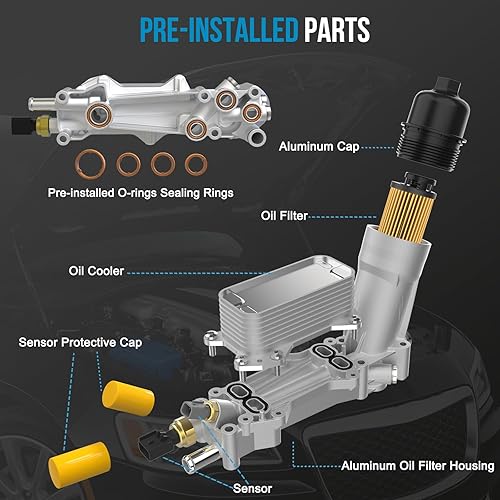 PRE-INSTALLED PARTS

Pre-installed O-rings Sealing Rings

Aluminum Cap

Oil Filter

Oil Cooler

Sensor Protective Cap

Aluminum Oil Filter Housing

Sensor