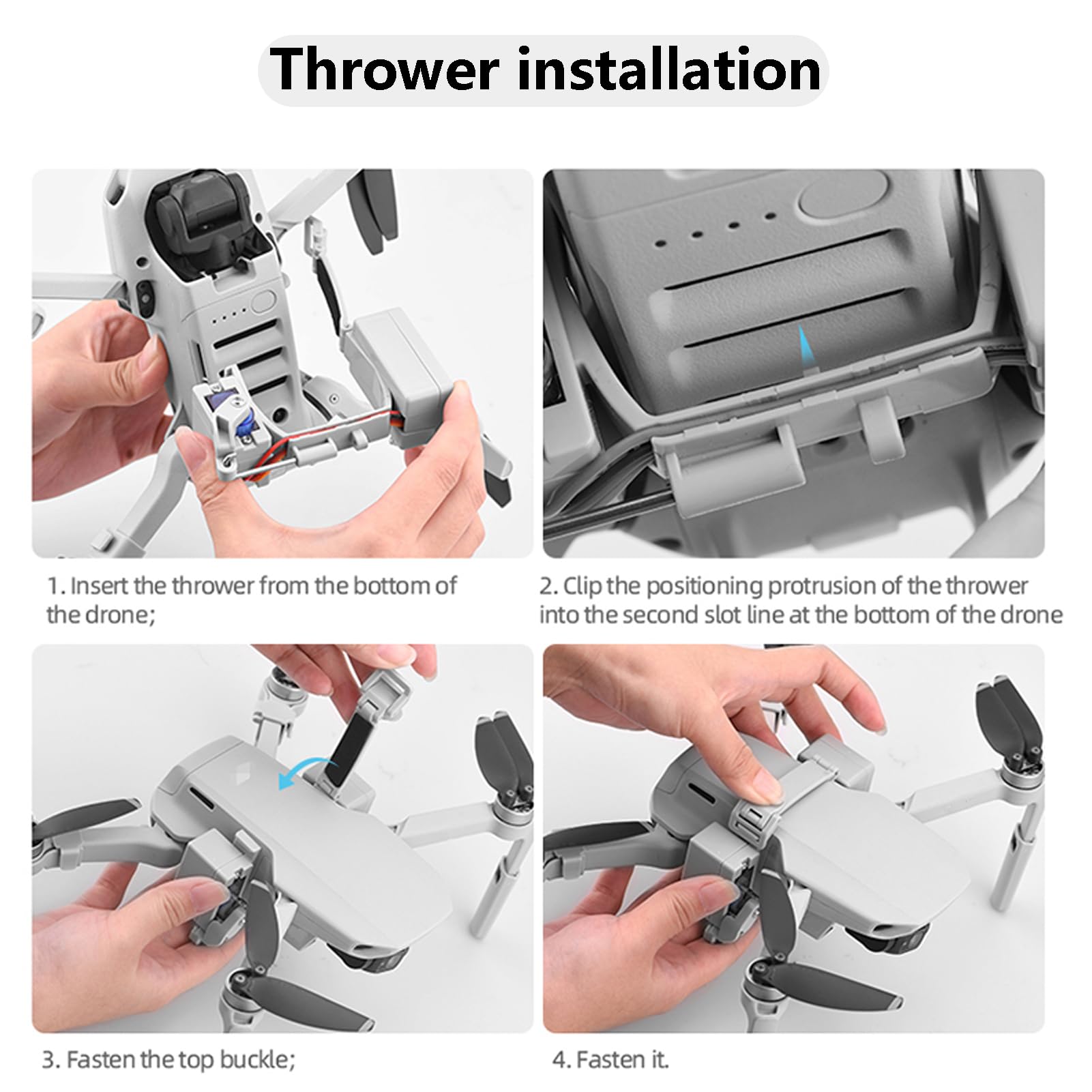 Thrower installation

1. Insert the thrower from the bottom of the drone;

2. Clip the positioning protrusion of the thrower into the second slot line at the bottom of the drone

3. Fasten the top buckle;

4. Fasten it.