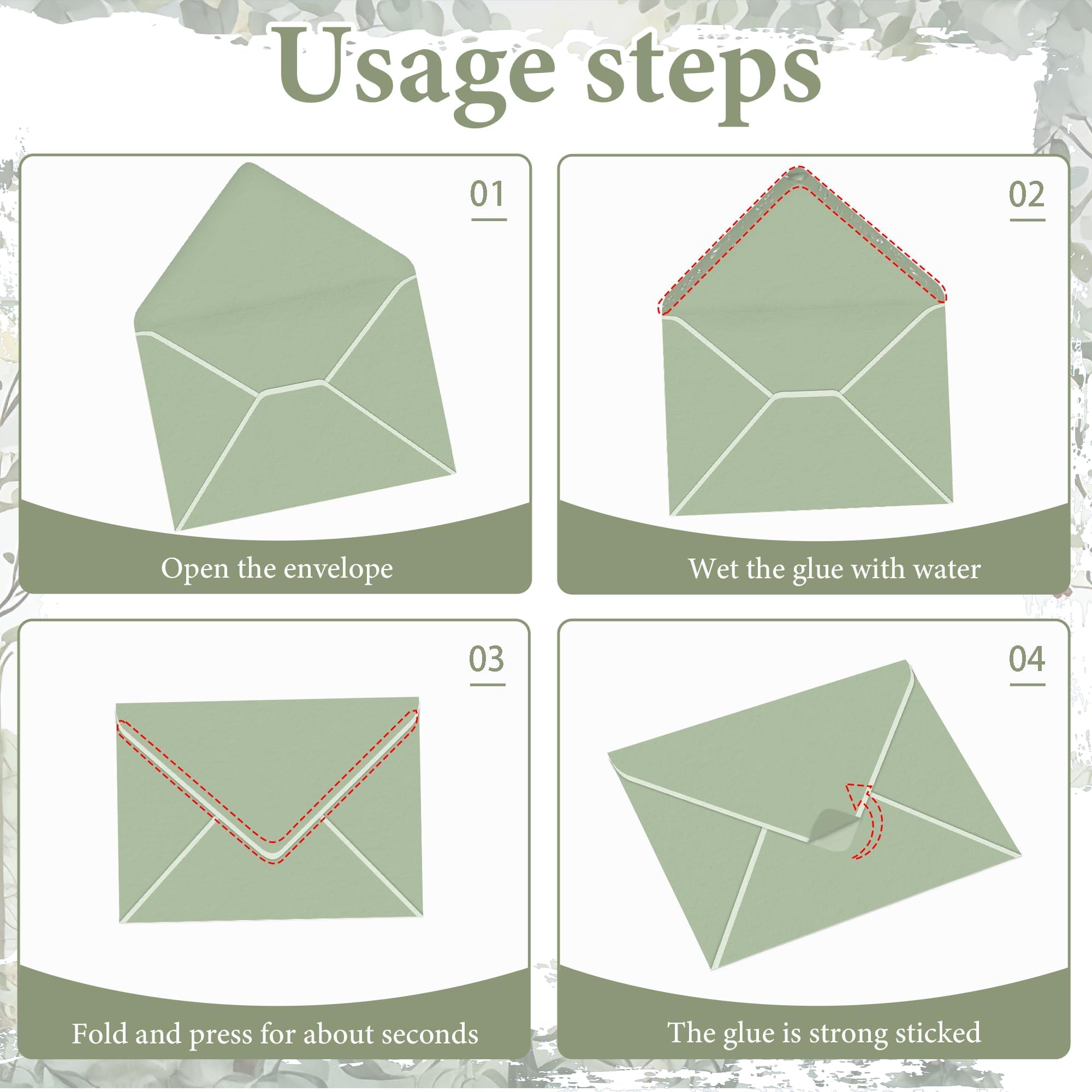 Usage steps

01

Open the envelope

02

Wet the glue with water

03

Fold and press for about seconds

04

The glue is strong sticked