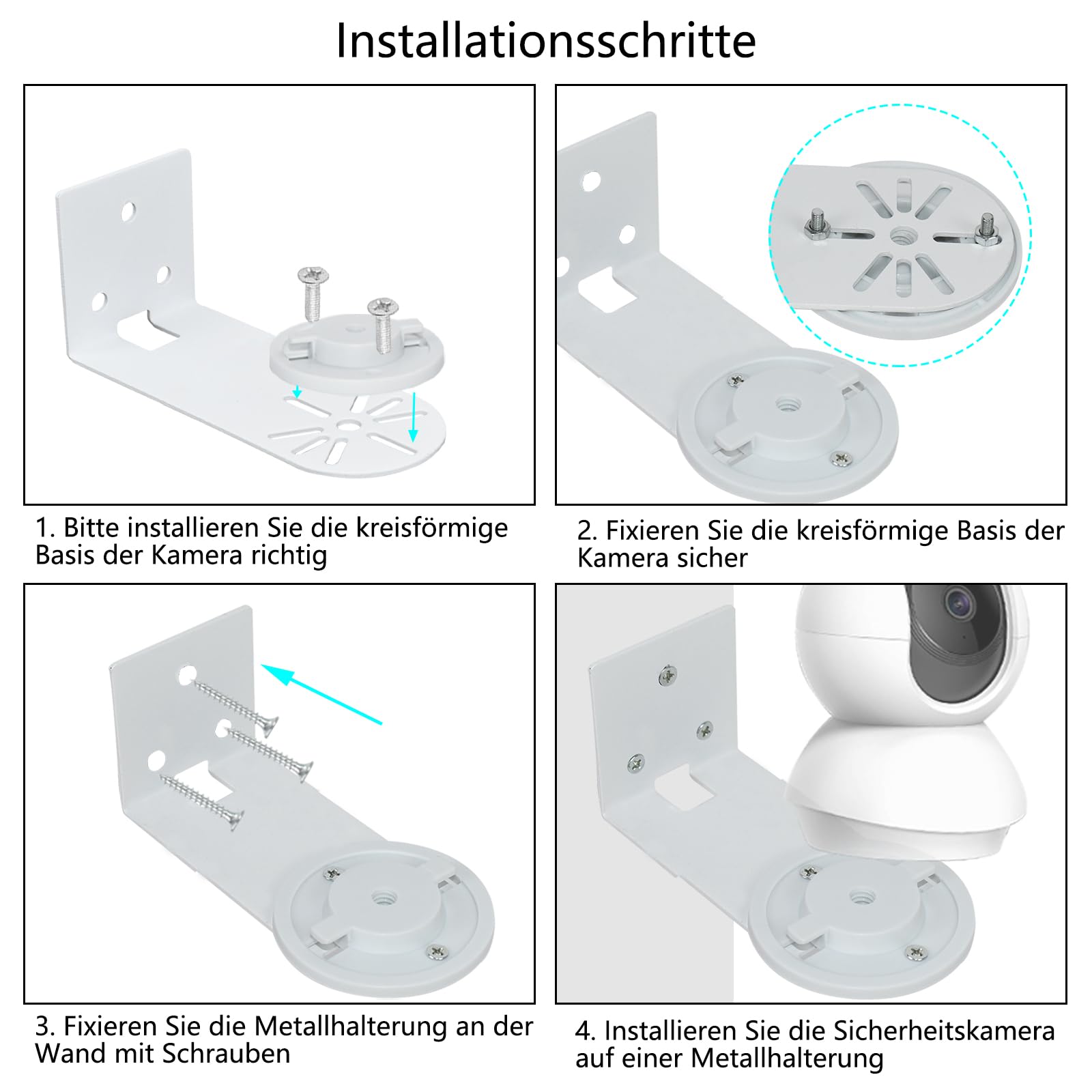 Installationsschritte

1. Bitte installieren Sie die kreisförmige Basis der Kamera richtig

2. Fixieren Sie die kreisförmige Basis der Kamera sicher

3. Fixieren Sie die Metallhalterung an der Wand mit Schrauben

4. Installieren Sie die Sicherheitskamera auf einer Metallhalterung