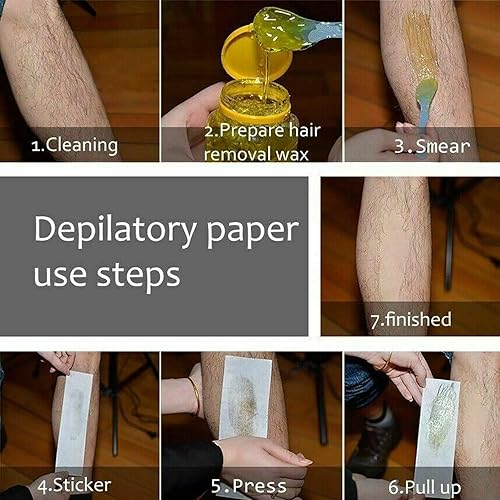 1.Cleaning

2.Prepare hair removal wax

3.Smear

Depilatory paper use steps

7.finished

4.Sticker

5.Press

6.Pull up