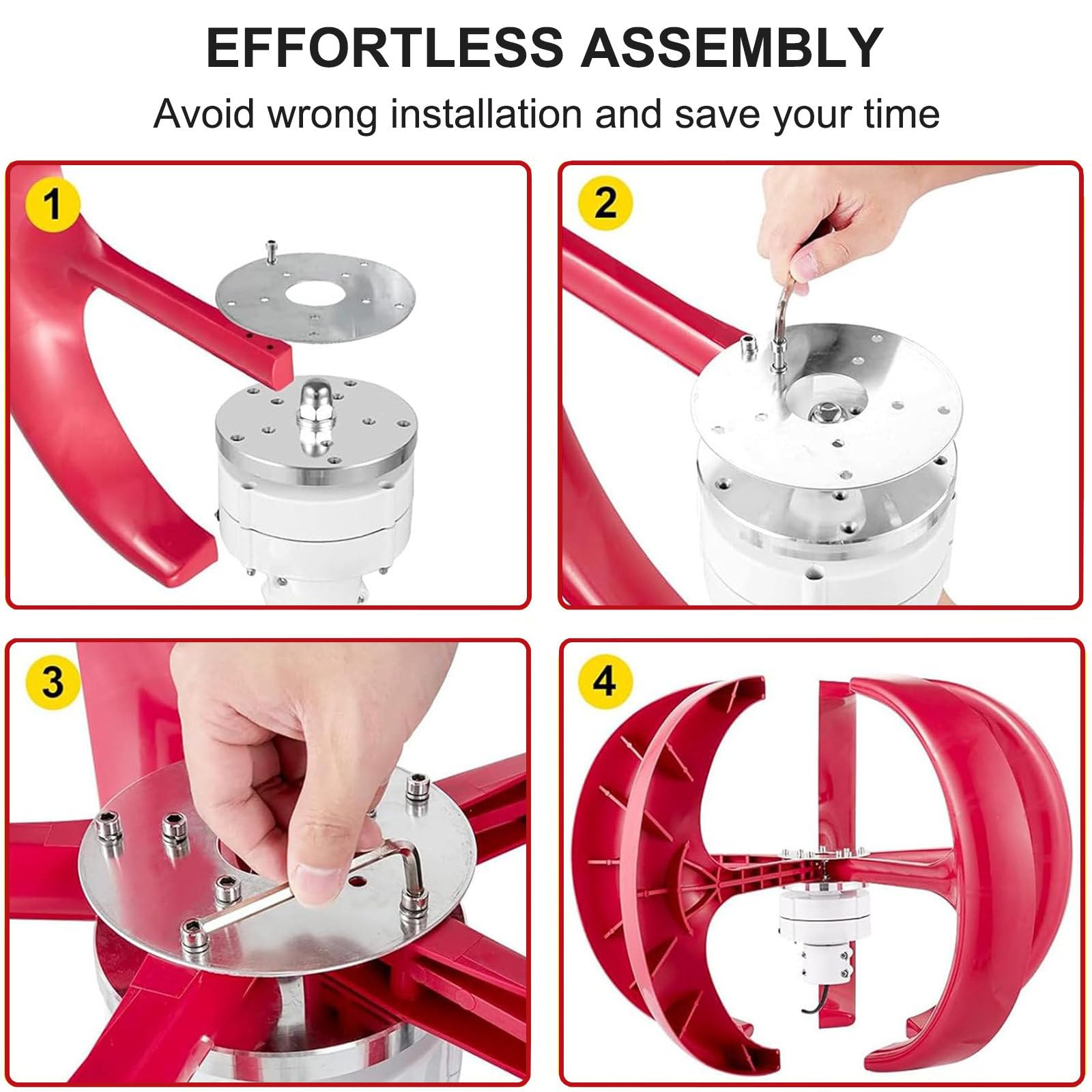 EFFORTLESS ASSEMBLY

Avoid wrong installation and save your time

1

2

3

4