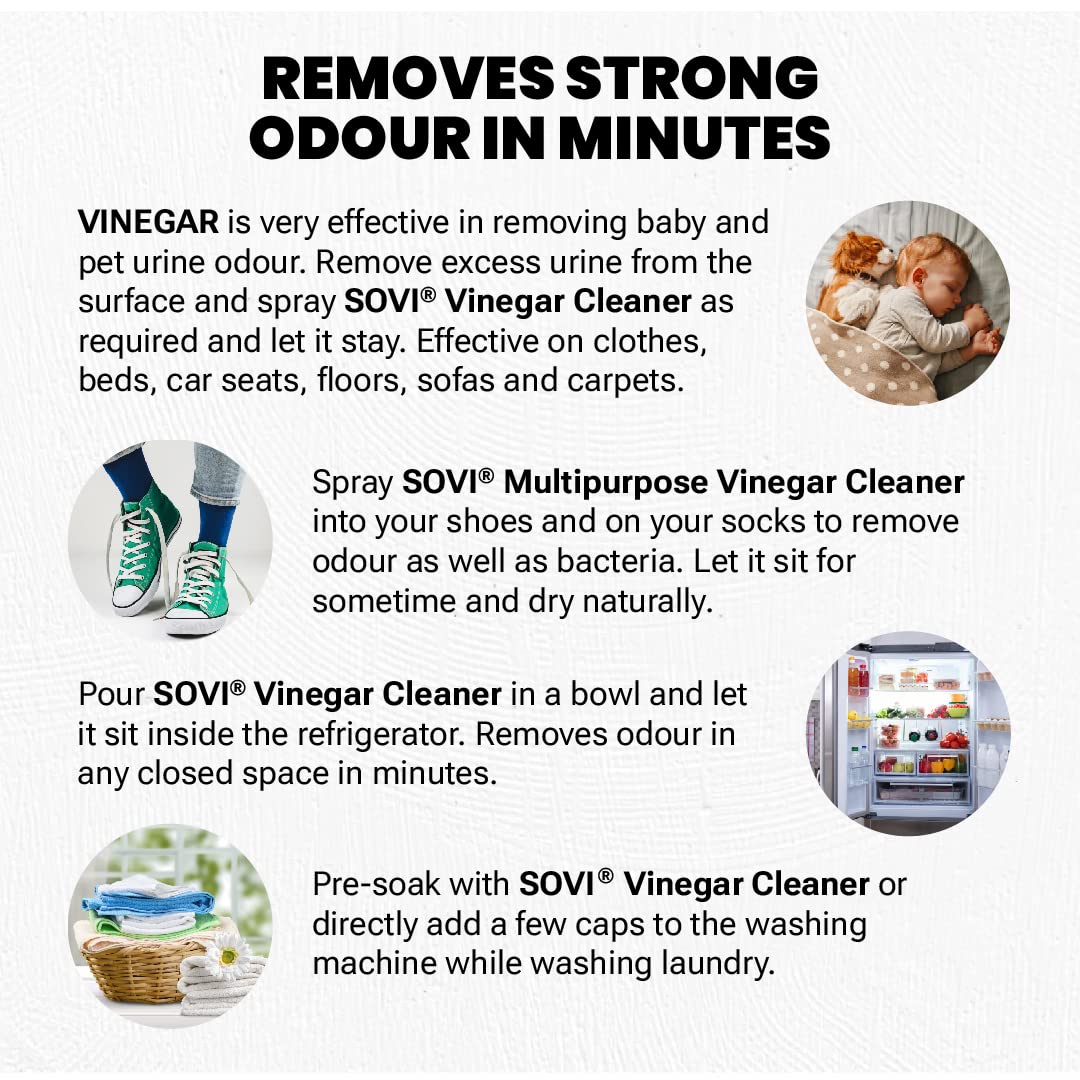 REMOVES STRONG ODOUR IN MINUTES

VINEGAR is very effective in removing baby and pet urine odour. Remove excess urine from the surface and spray SOVI® Vinegar Cleaner as required and let it stay. Effective on clothes, beds, car seats, floors, sofas and carpets.

Spray SOVI® Multipurpose Vinegar Cleaner into your shoes and on your socks to remove odour as well as bacteria. Let it sit for sometime and dry naturally.

Pour SOVI® Vinegar Cleaner in a bowl and let it sit inside the refrigerator. Removes odour in any closed space in minutes.

Pre-soak with SOVI® Vinegar Cleaner or directly add a few caps to the washing machine while washing laundry.