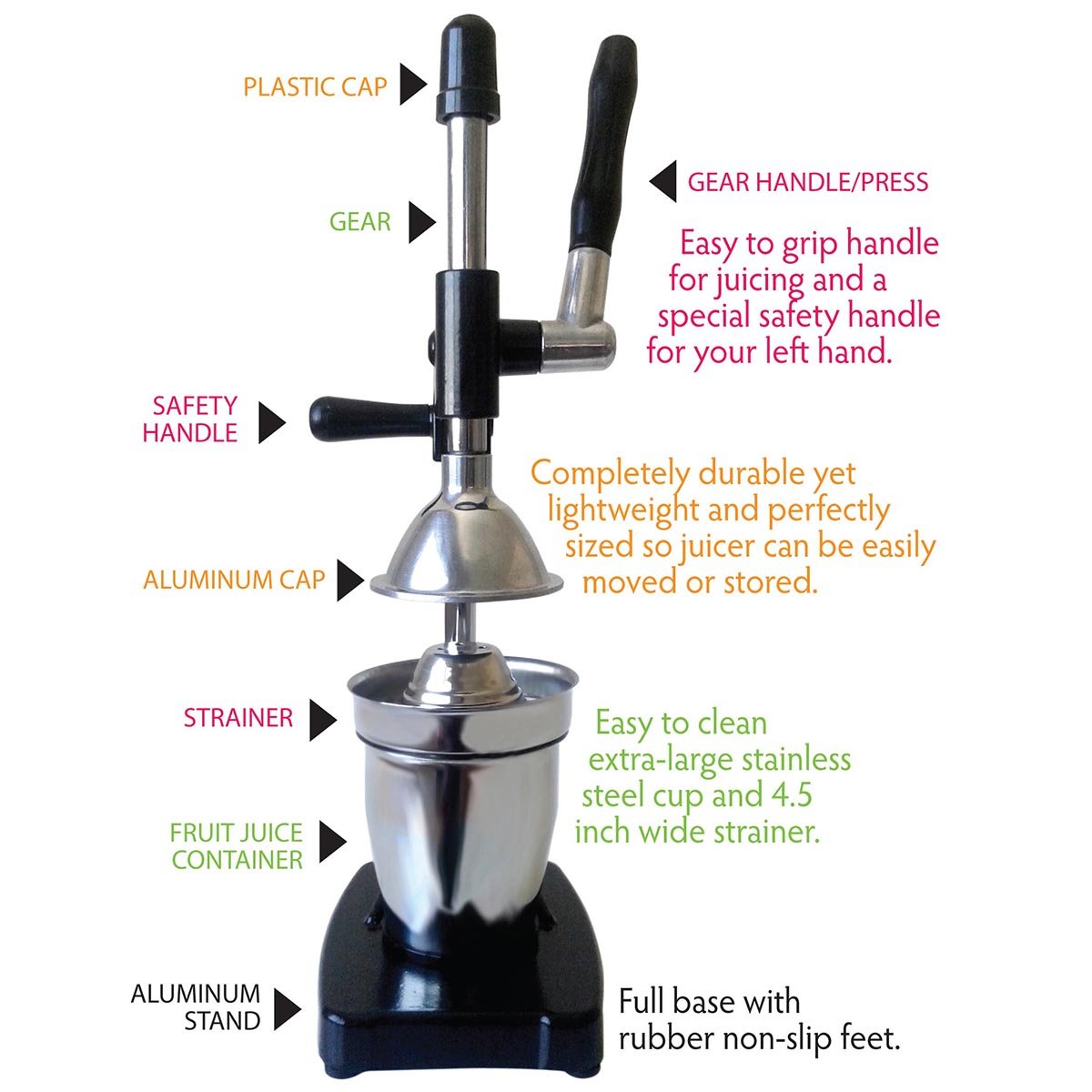 PLASTIC CAP

GEAR HANDLE/PRESS

GEAR

Easy to grip handle for juicing and a special safety handle for your left hand.

SAFETY HANDLE

Completely durable yet lightweight and perfectly sized so juicer can be easily moved or stored.

ALUMINUM CAP

STRAINER

Easy to clean extra-large stainless steel cup and 4.5 inch wide strainer.

FRUIT JUICE CONTAINER

ALUMINUM STAND

Full base with rubber non-slip feet.