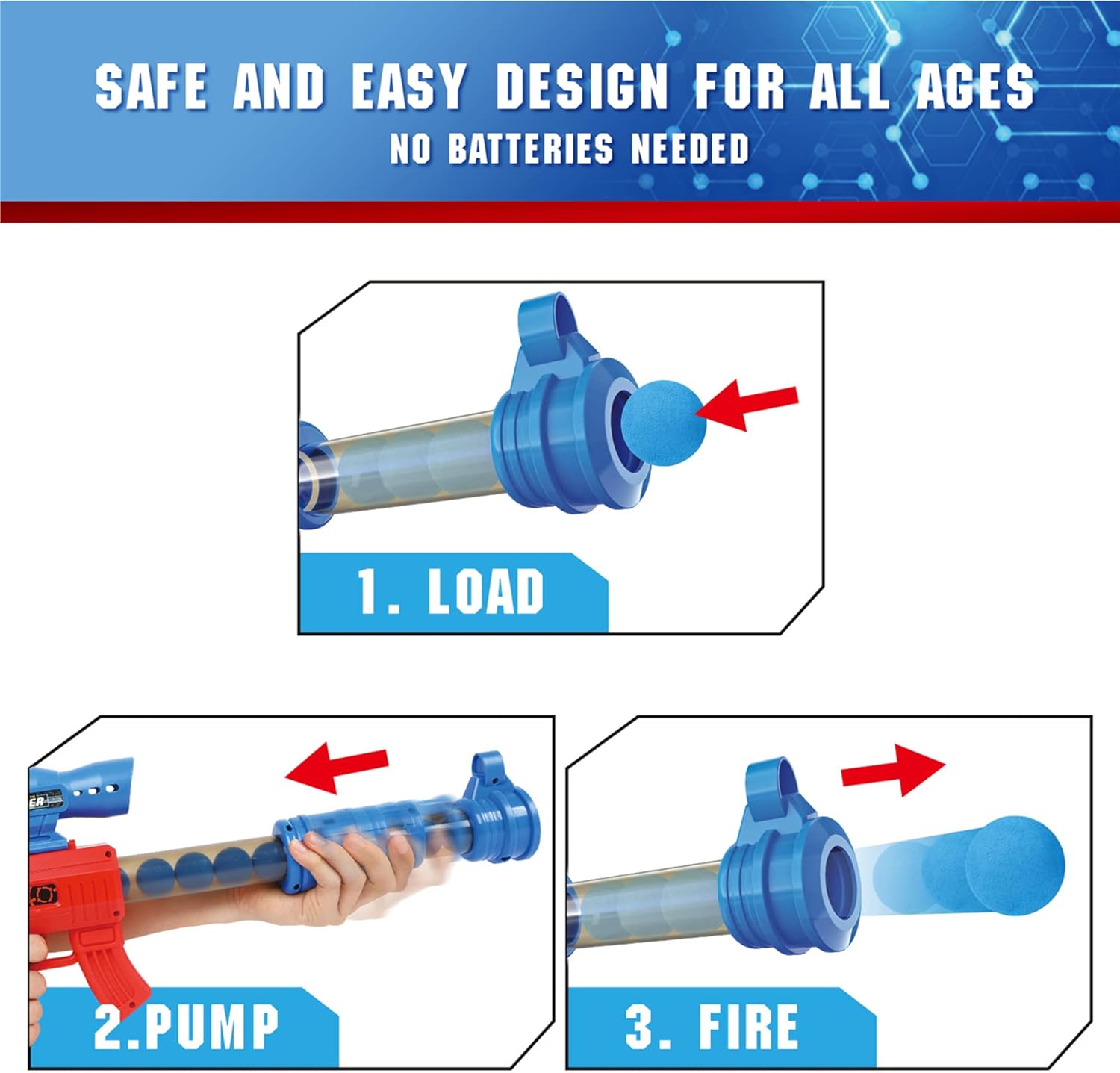 SAFE AND EASY DESIGN FOR ALL AGES
NO BATTERIES NEEDED

1. LOAD

ER

2.PUMP

3. FIRE