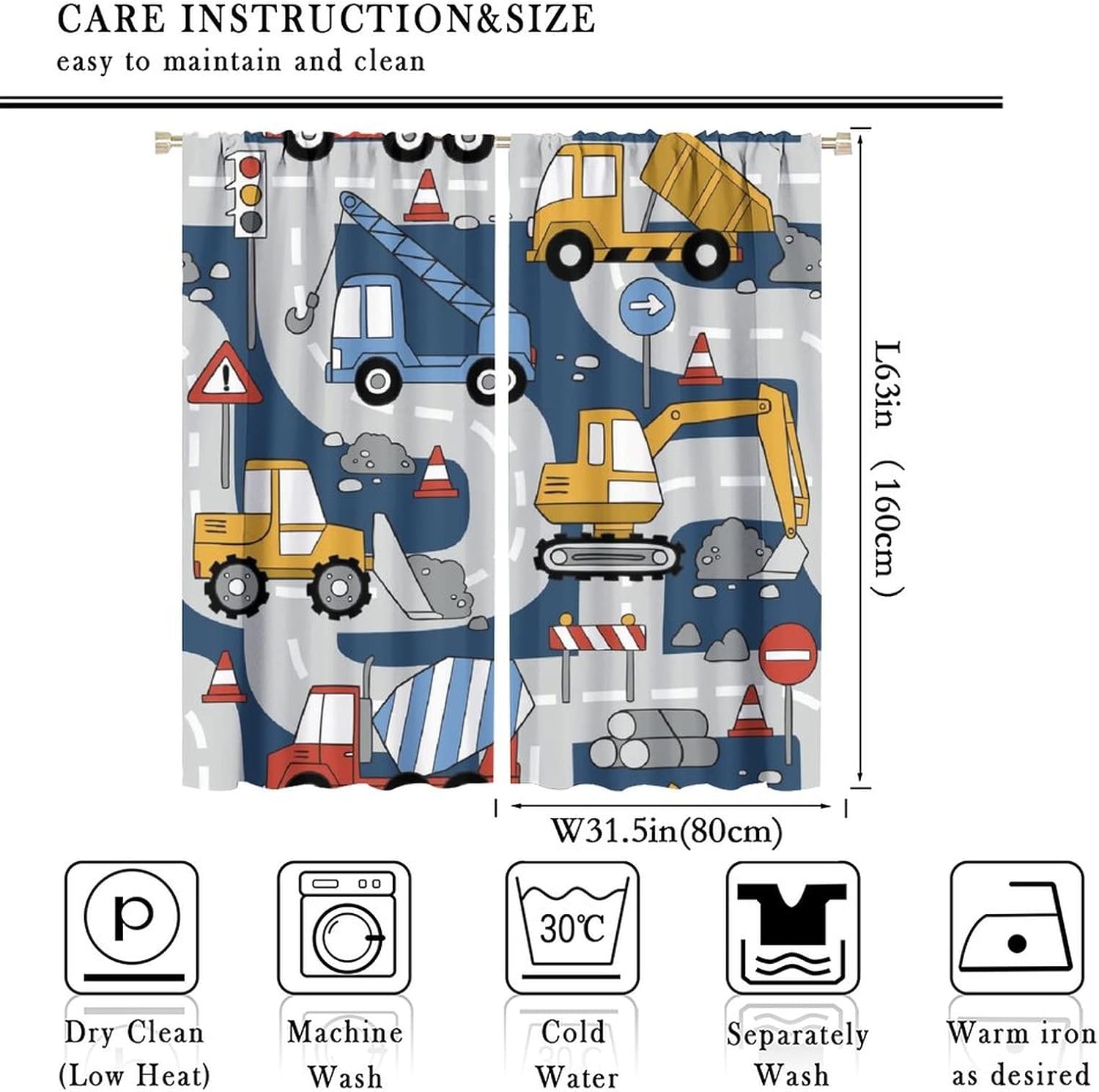 CARE INSTRUCTION&SIZE

easy to maintain and clean

L63in（160cm）

W31.5in(80cm)

P

30℃

Dry Clean (Low Heat)

Machine Wash

Cold Water

Separately Wash

Warm iron as desired