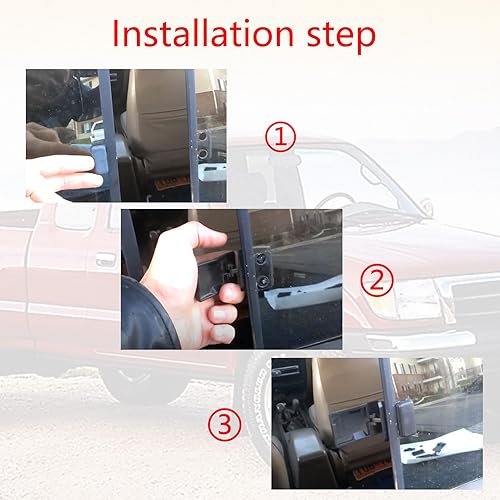 Installation step

①

②

③