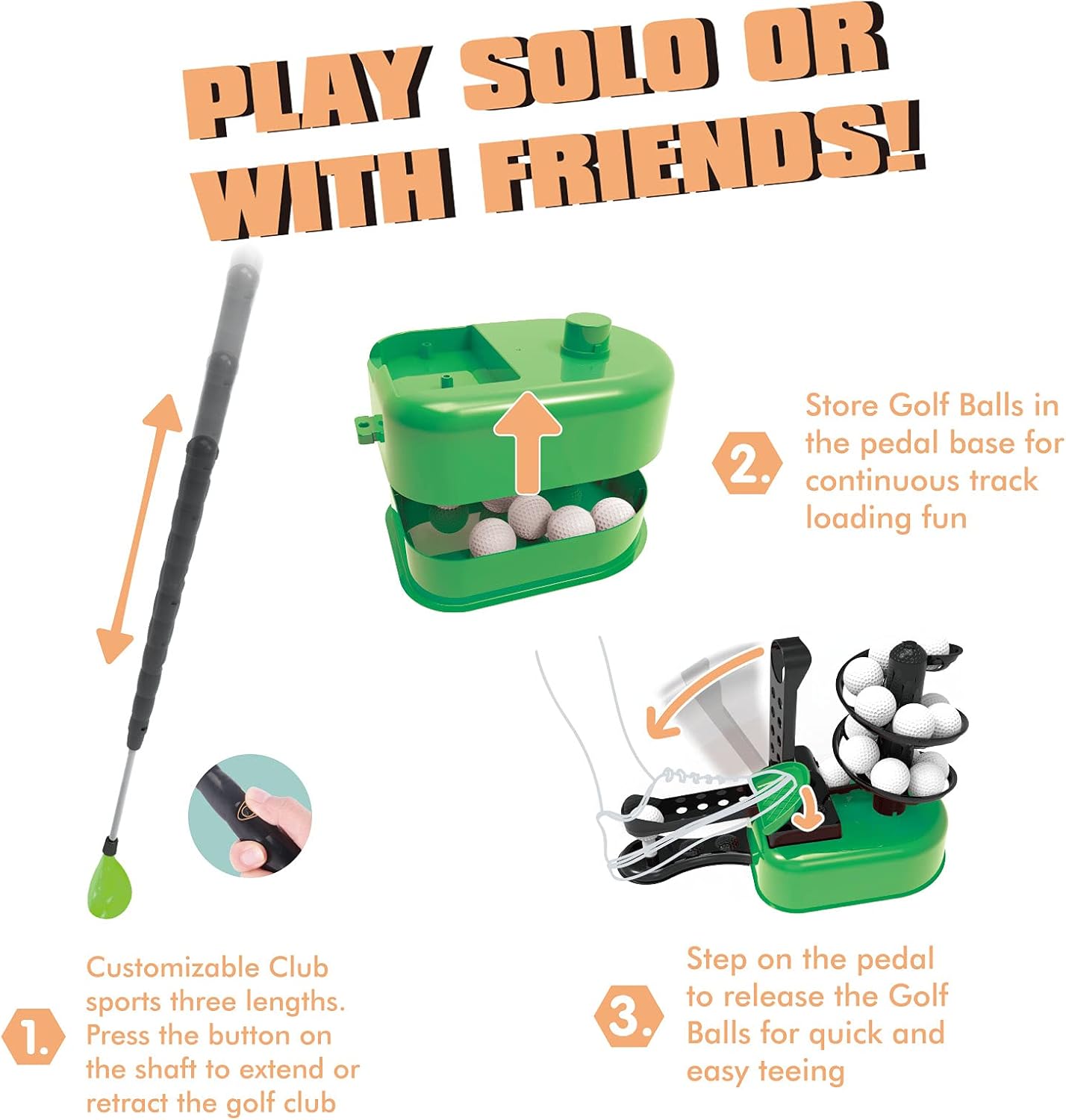 PLAY SOLO OR WITH FRIENDS!

2. Store Golf Balls in the pedal base for continuous track loading fun

1. Customizable Club sports three lengths. Press the button on the shaft to extend or retract the golf club

3. Step on the pedal to release the Golf Balls for quick and easy teeing