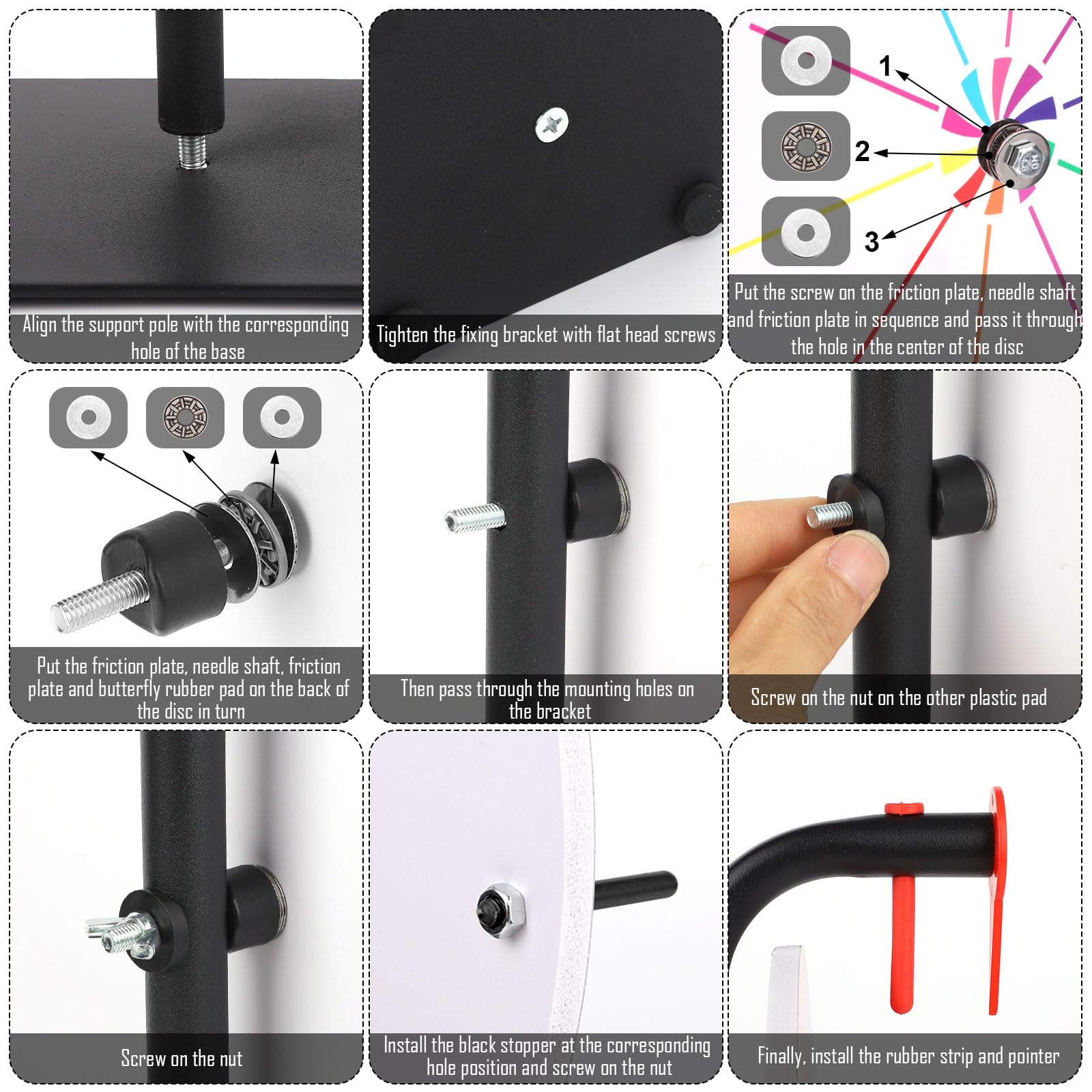 Align the support pole with the corresponding hole of the base

Tighten the fixing bracket with flat head screws

1
2
3

Put the screw on the friction plate, needle shaft and friction plate in sequence and pass it through the hole in the center of the disc

Put the friction plate, needle shaft, friction plate and butterfly rubber pad on the back of the disc in turn

Then pass through the mounting holes on the bracket

Screw on the nut on the other plastic pad

Screw on the nut

Install the black stopper at the corresponding hole position and screw on the nut

Finally, install the rubber strip and pointer