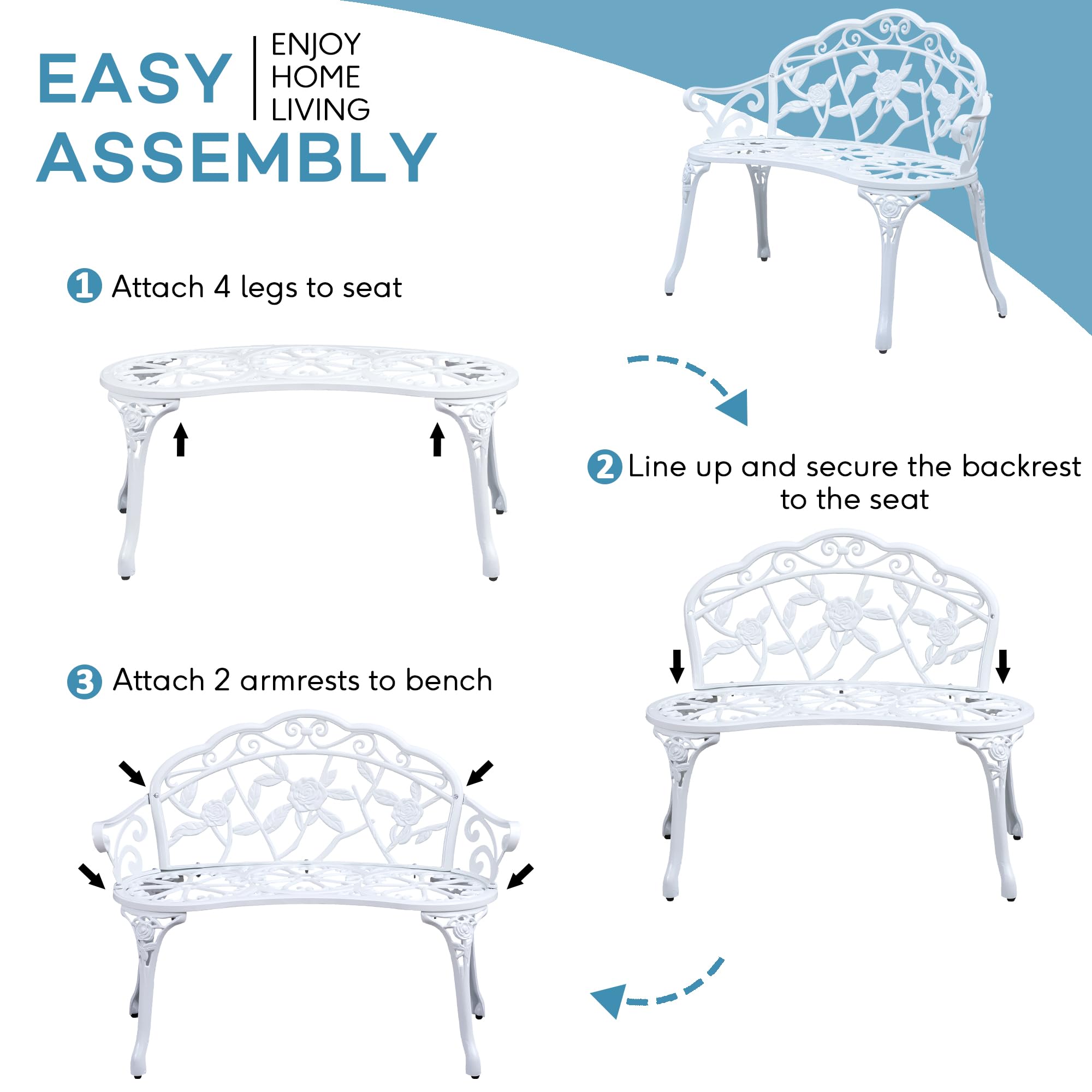 EASY ASSEMBLY

ENJOY HOME LIVING

1 Attach 4 legs to seat

2 Line up and secure the backrest to the seat

3 Attach 2 armrests to bench