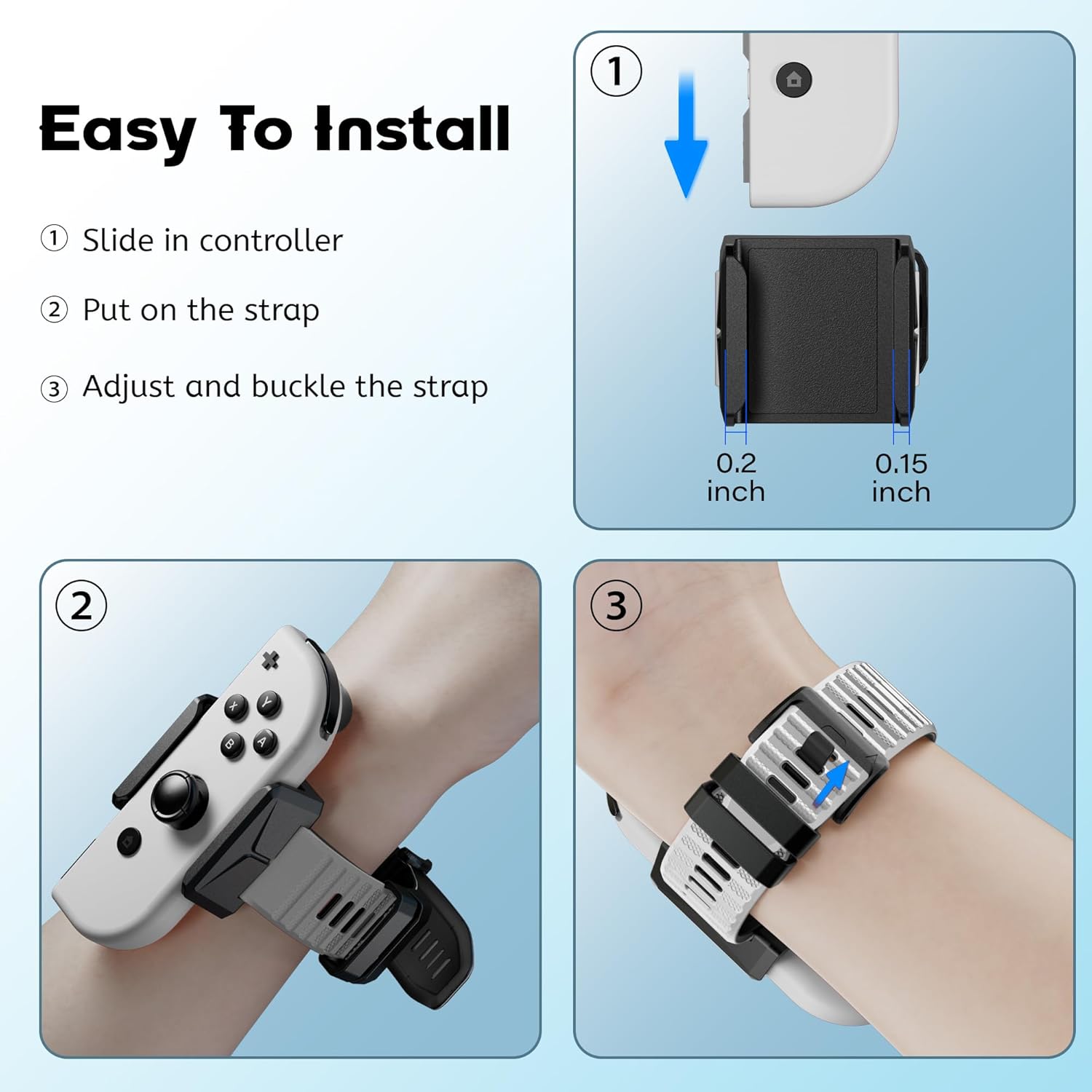 Easy To Install

① Slide in controller

② Put on the strap

③ Adjust and buckle the strap

①

0.2 inch

0.15 inch

②

X

Y

B

A

③